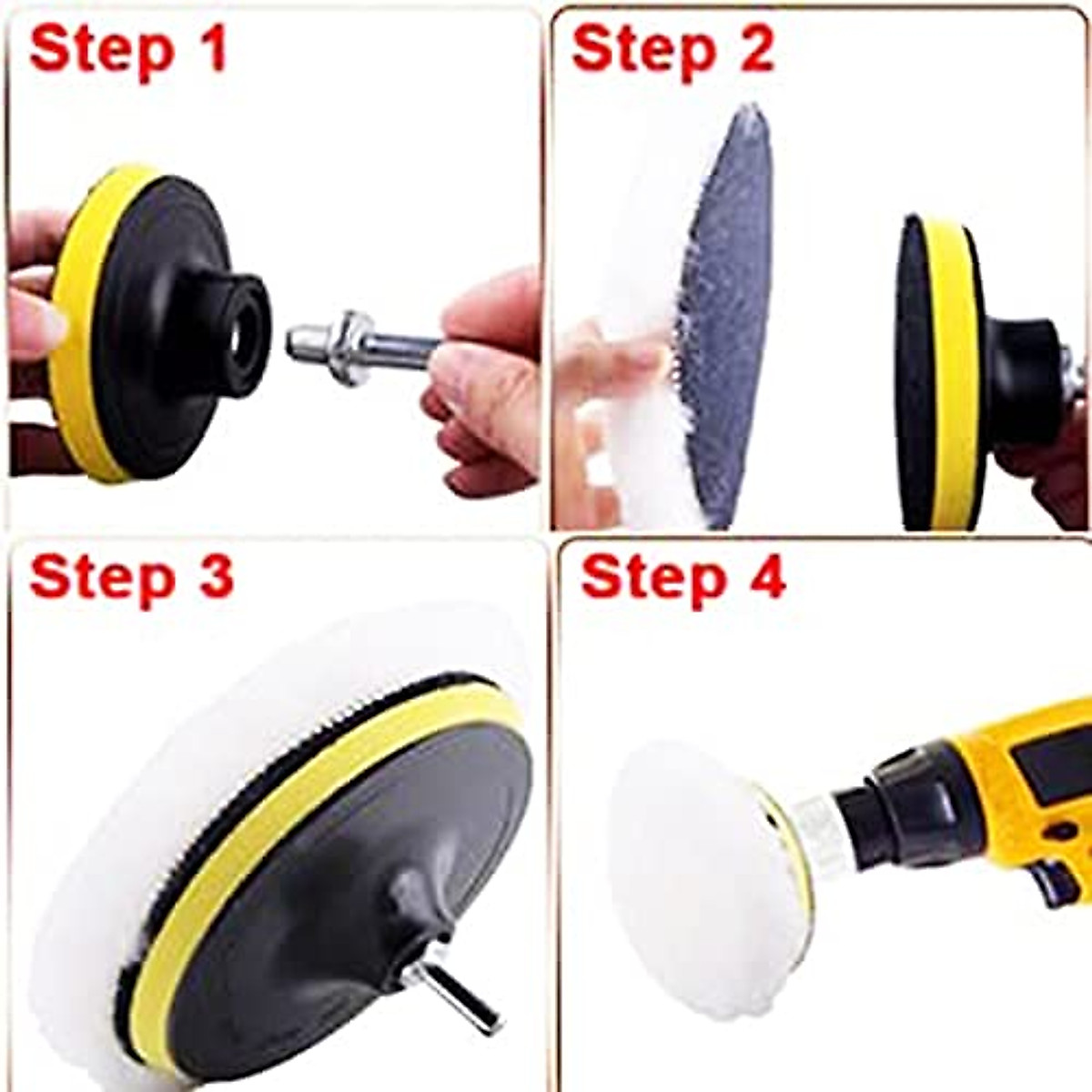 Step 1

Step 2

Step 3

Step 4