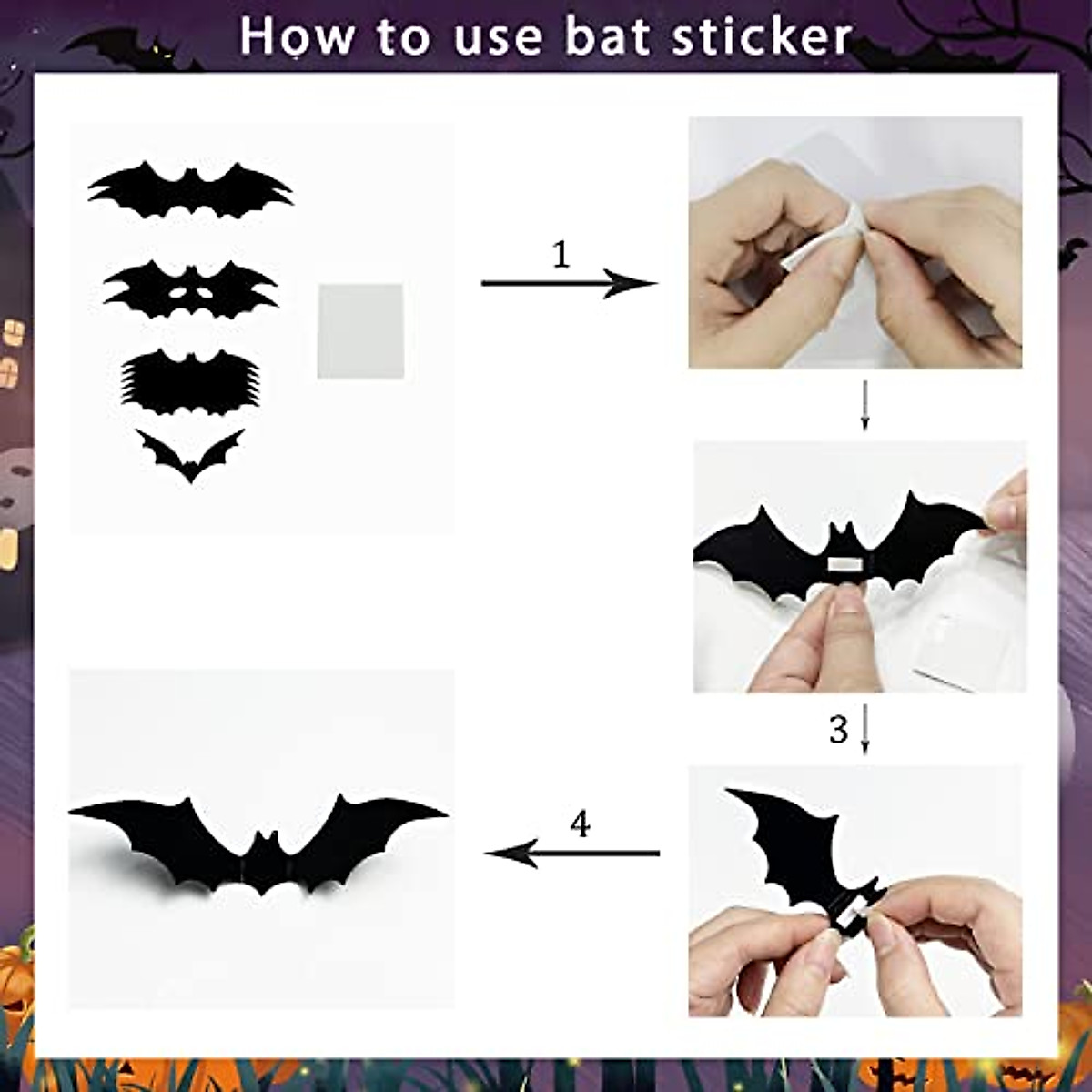 How to use bat sticker

1

3

4