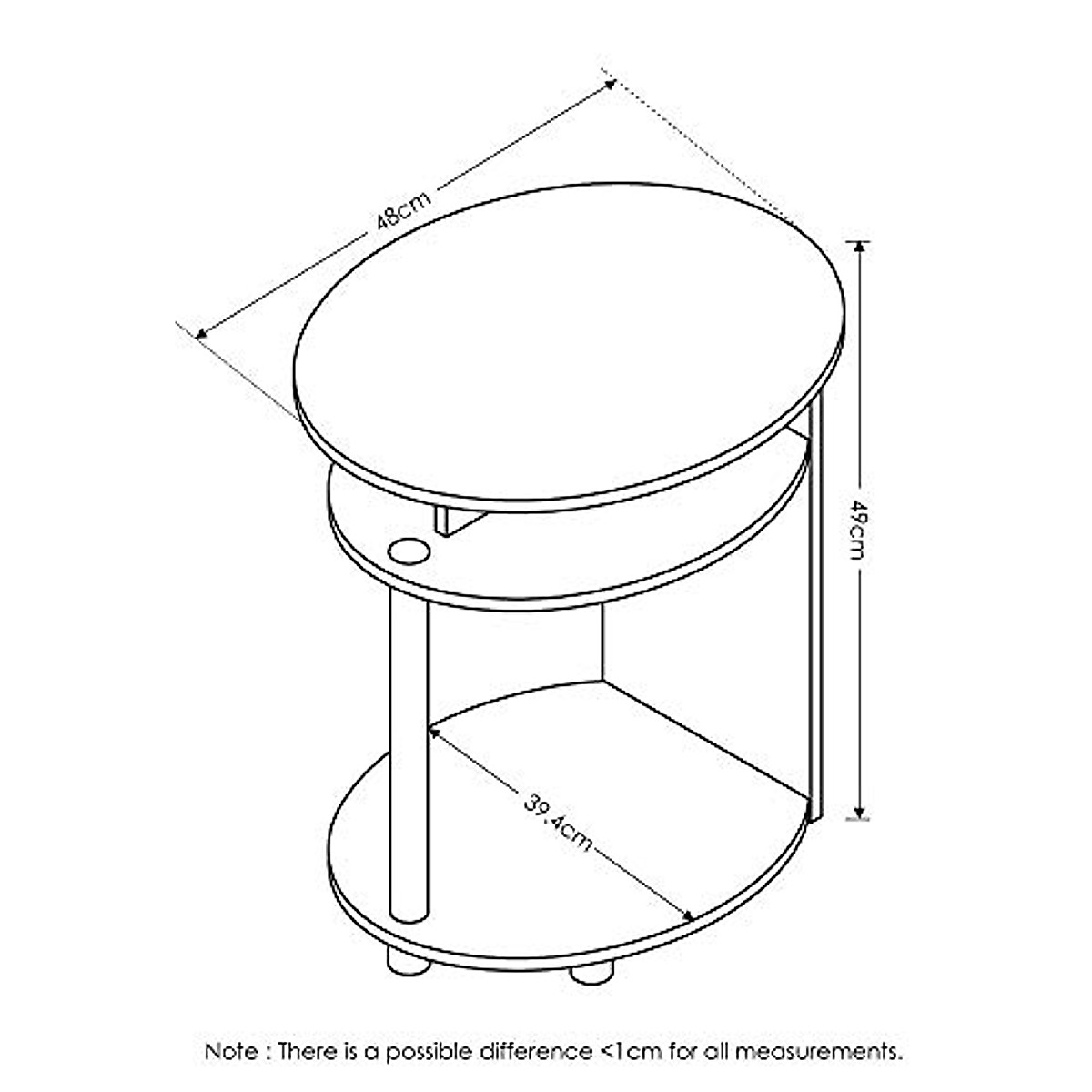 48cm

49cm

39.4cm

Note : There is a possible difference <1cm for all measurements.