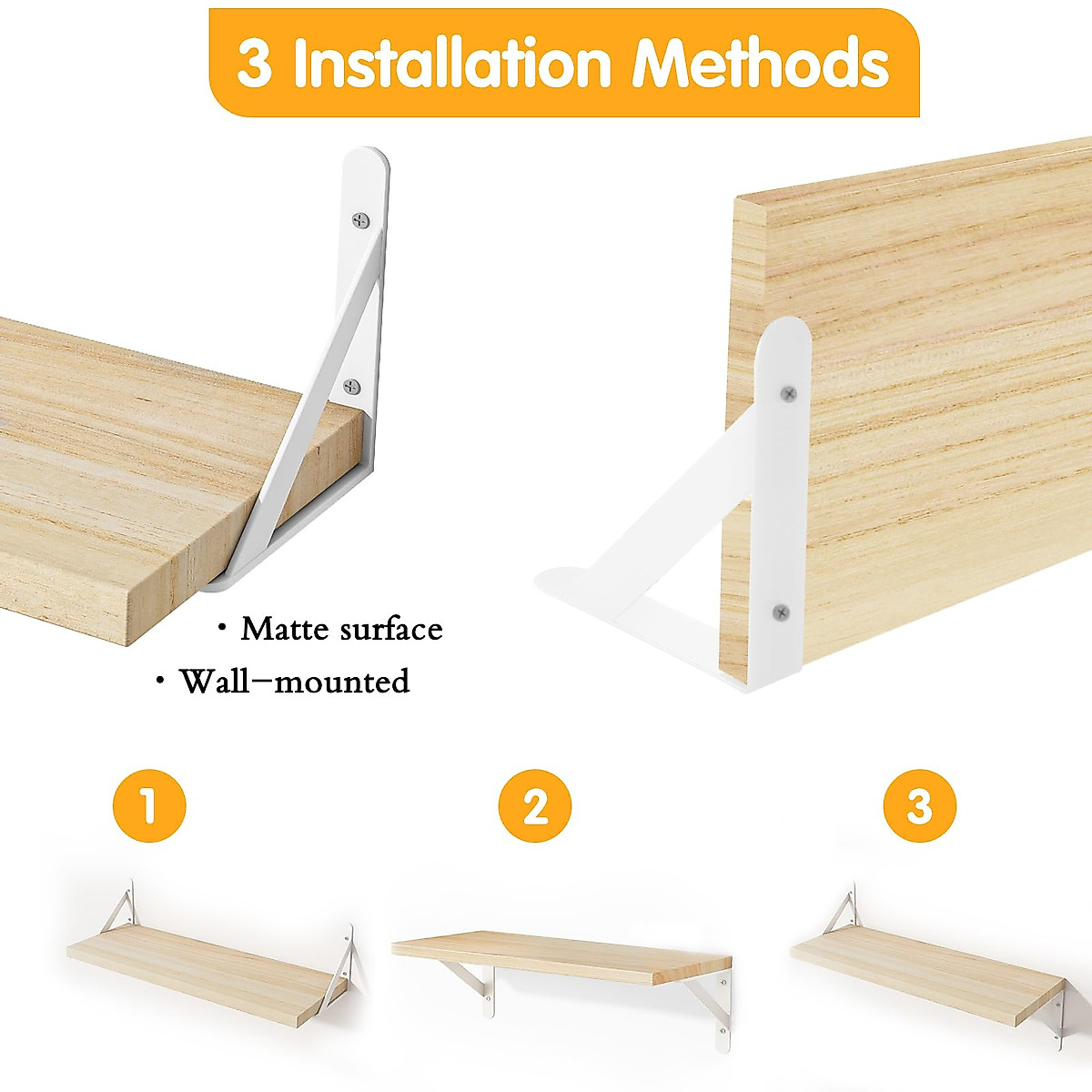 3 Installation Methods

• Matte surface

• Wall-mounted

1

2

3