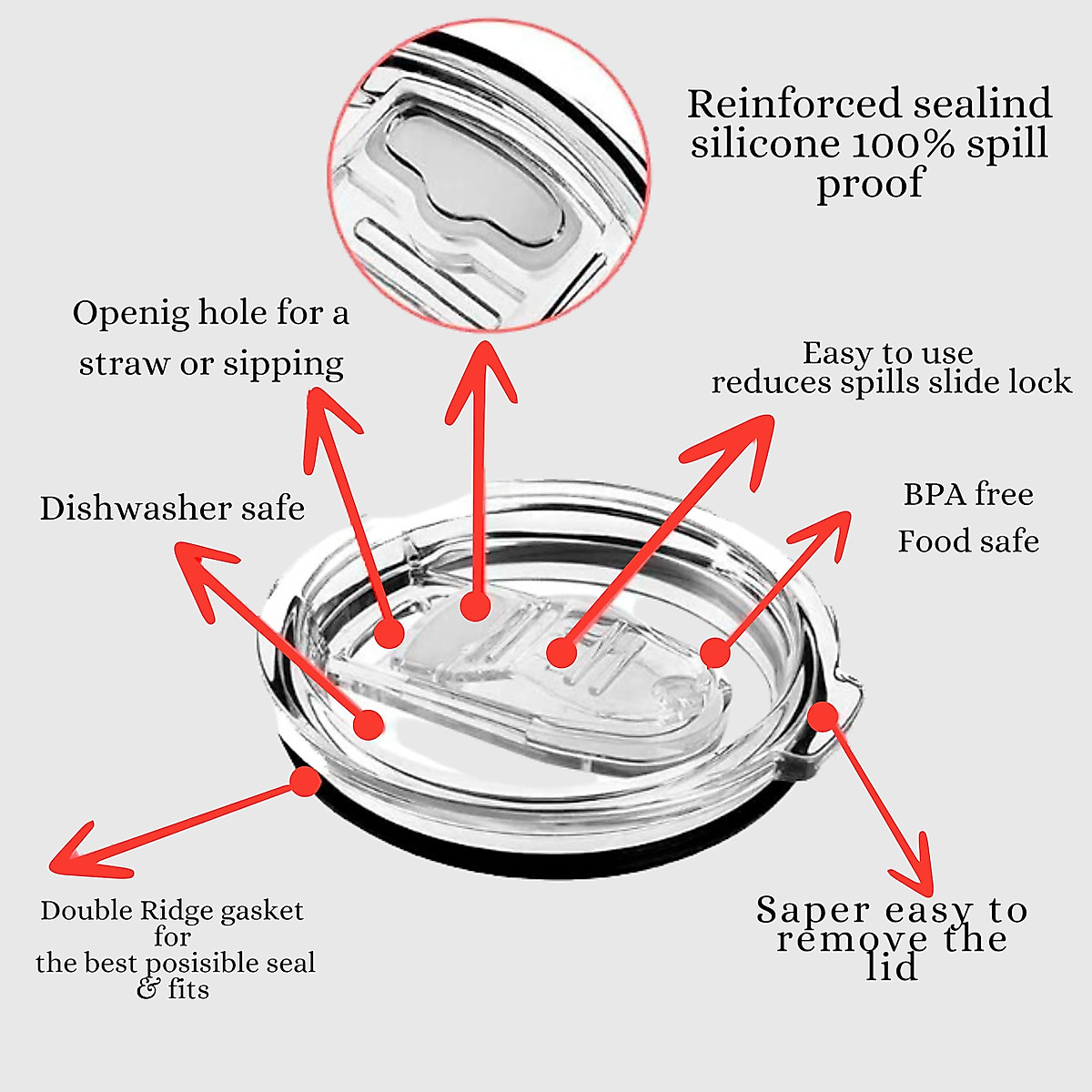 Reinforced sealind silicone 100% spill proof

Openig hole for a straw or sipping

Easy to use reduces spills slide lock

Dishwasher safe

BPA free
Food safe

Double Ridge gasket for the best posisible seal & fits

Saper easy to remove the lid