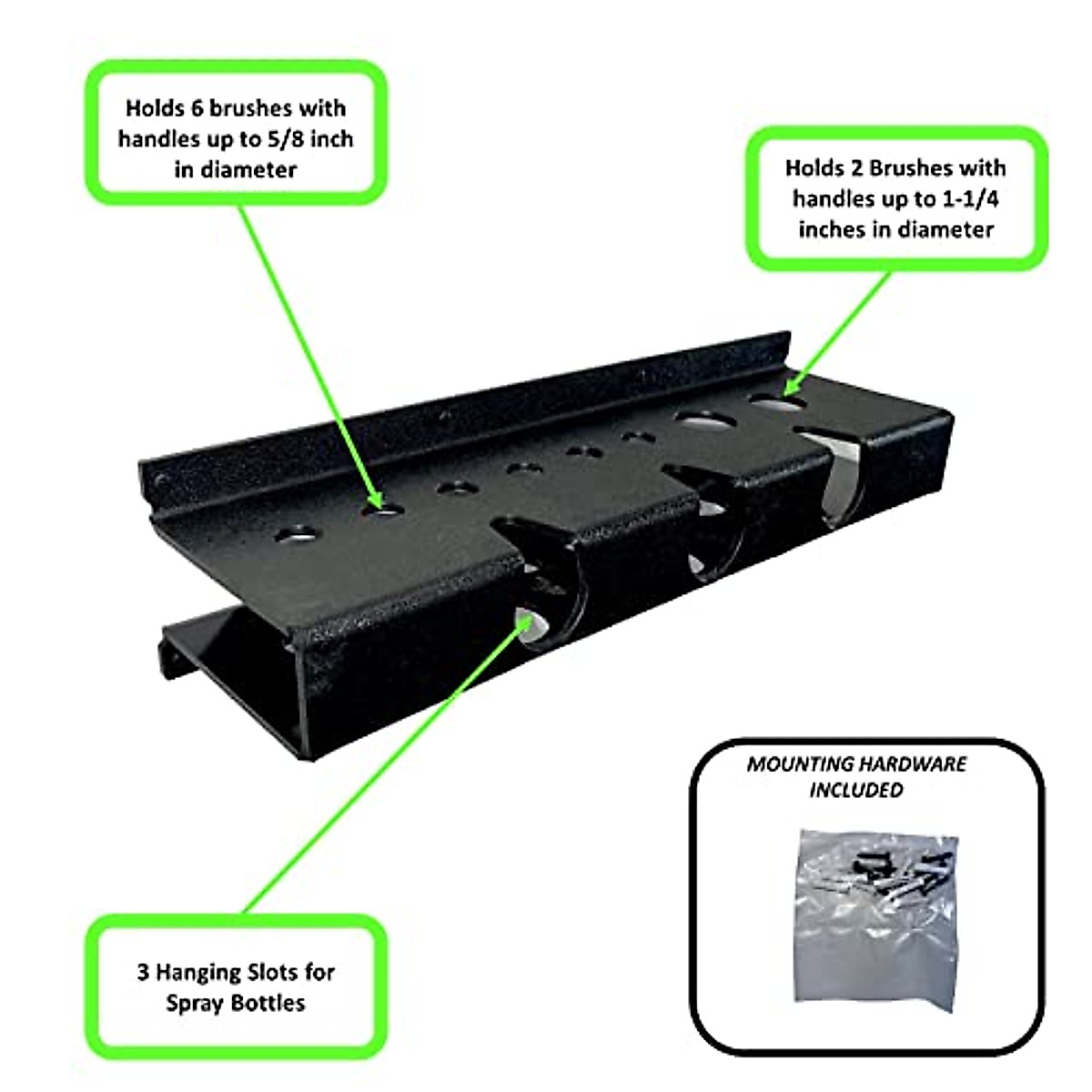 Holds 6 brushes with handles up to 5/8 inch in diameter

Holds 2 Brushes with handles up to 1-1/4 inches in diameter

3 Hanging Slots for Spray Bottles

MOUNTING HARDWARE INCLUDED