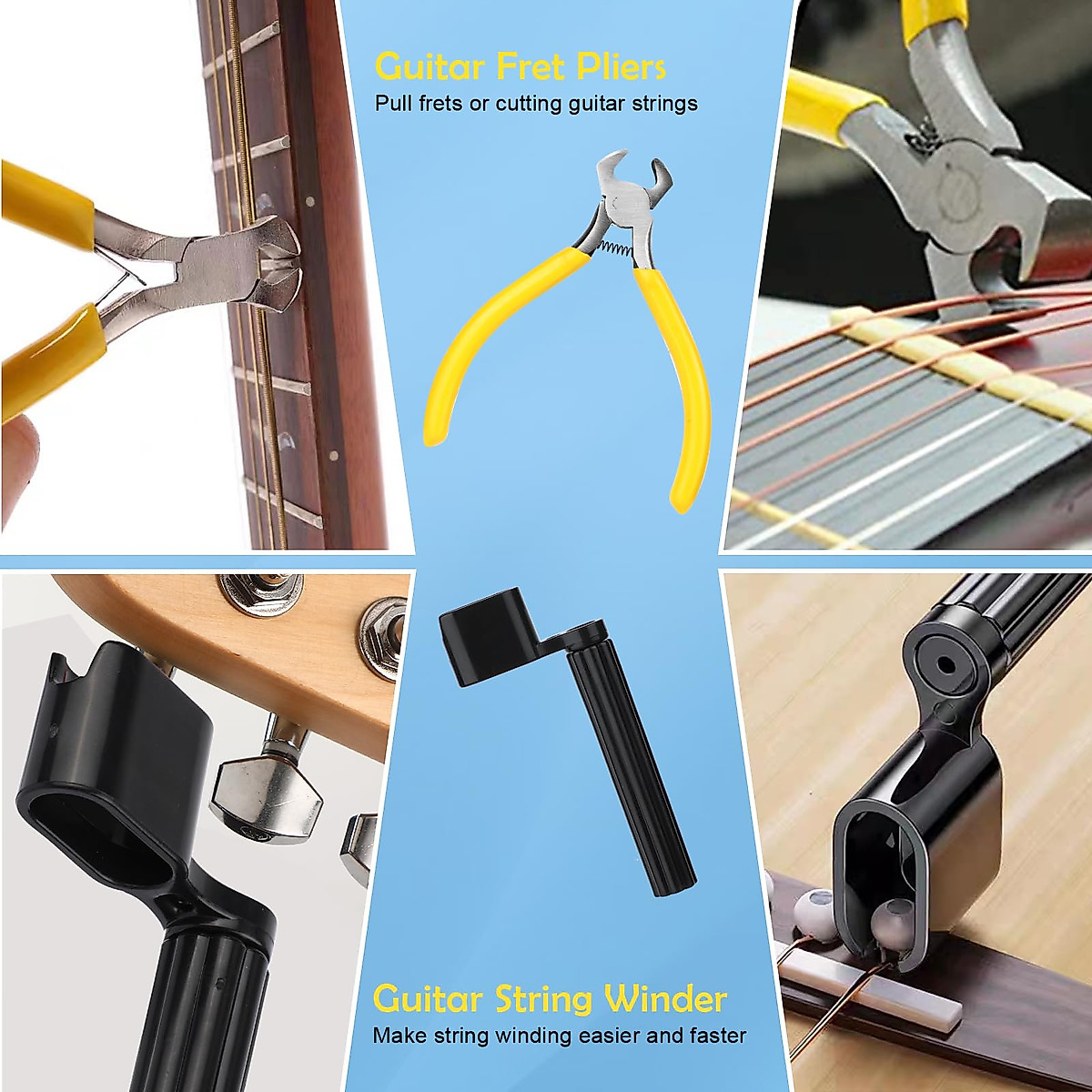 Guitar Fret Pliers
Pull frets or cutting guitar strings

Guitar String Winder
Make string winding easier and faster