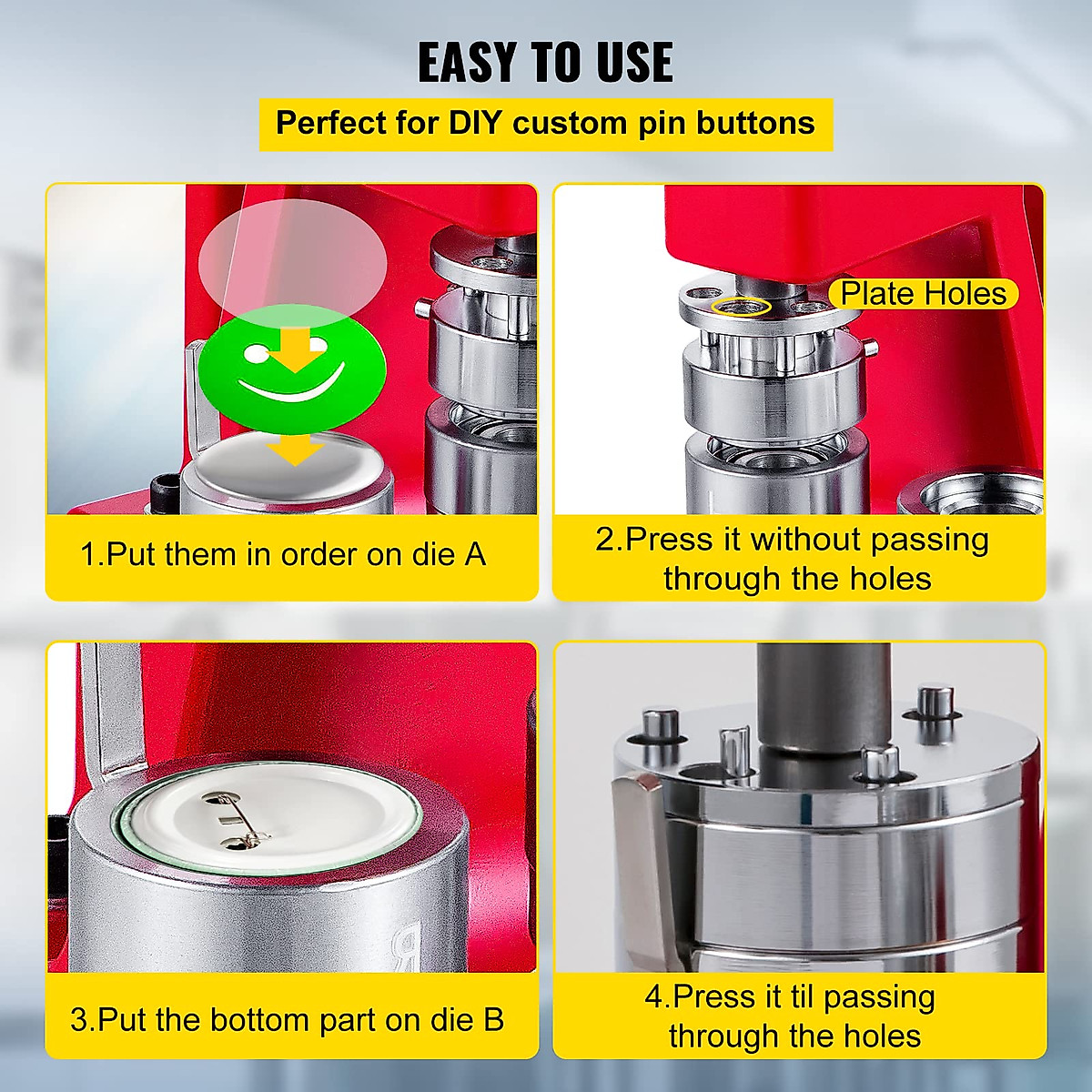 EASY TO USE

Perfect for DIY custom pin buttons

1.Put them in order on die A

Plate Holes

2.Press it without passing through the holes

3.Put the bottom part on die B

4.Press it til passing through the holes