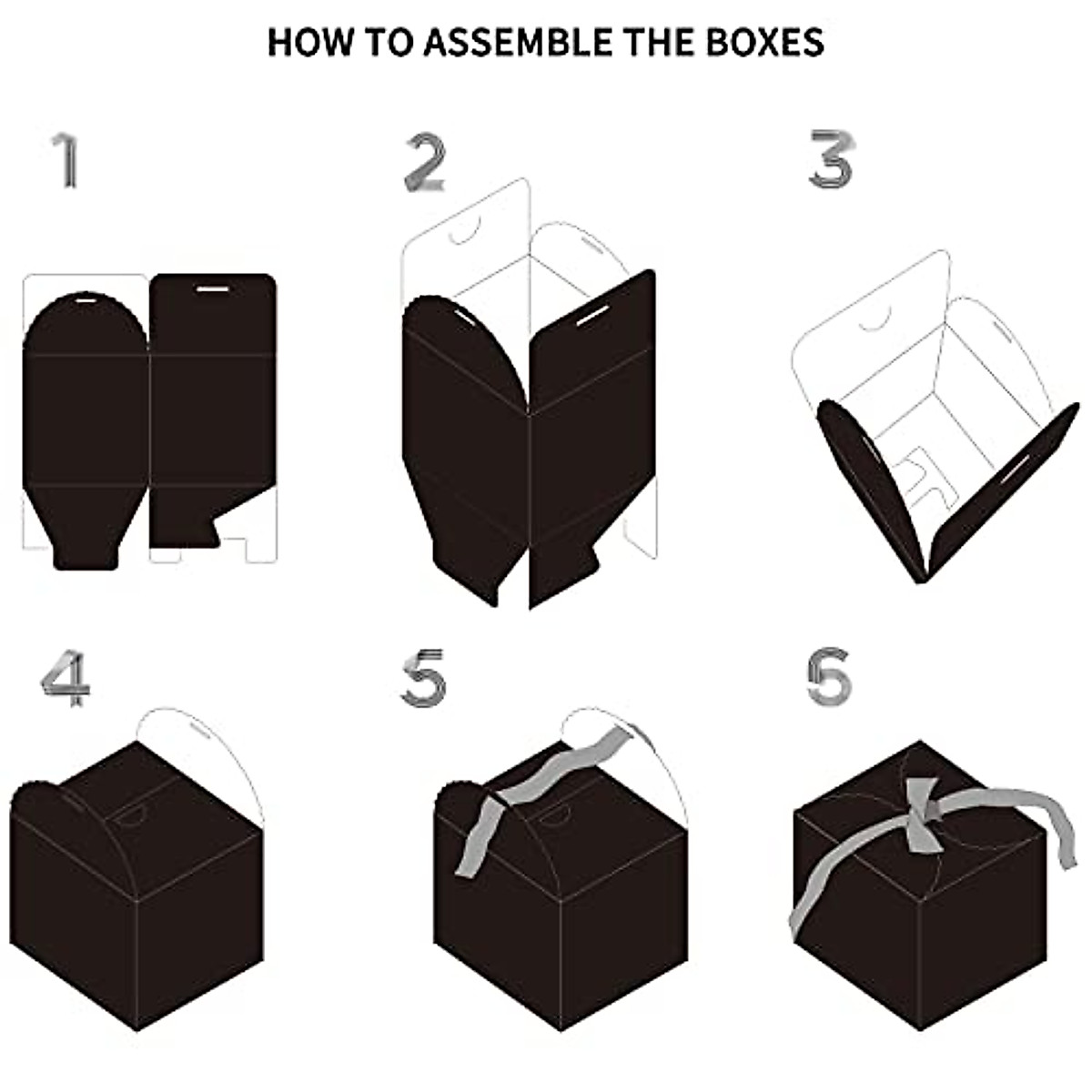 HOW TO ASSEMBLE THE BOXES

1

2

3

4

5

6