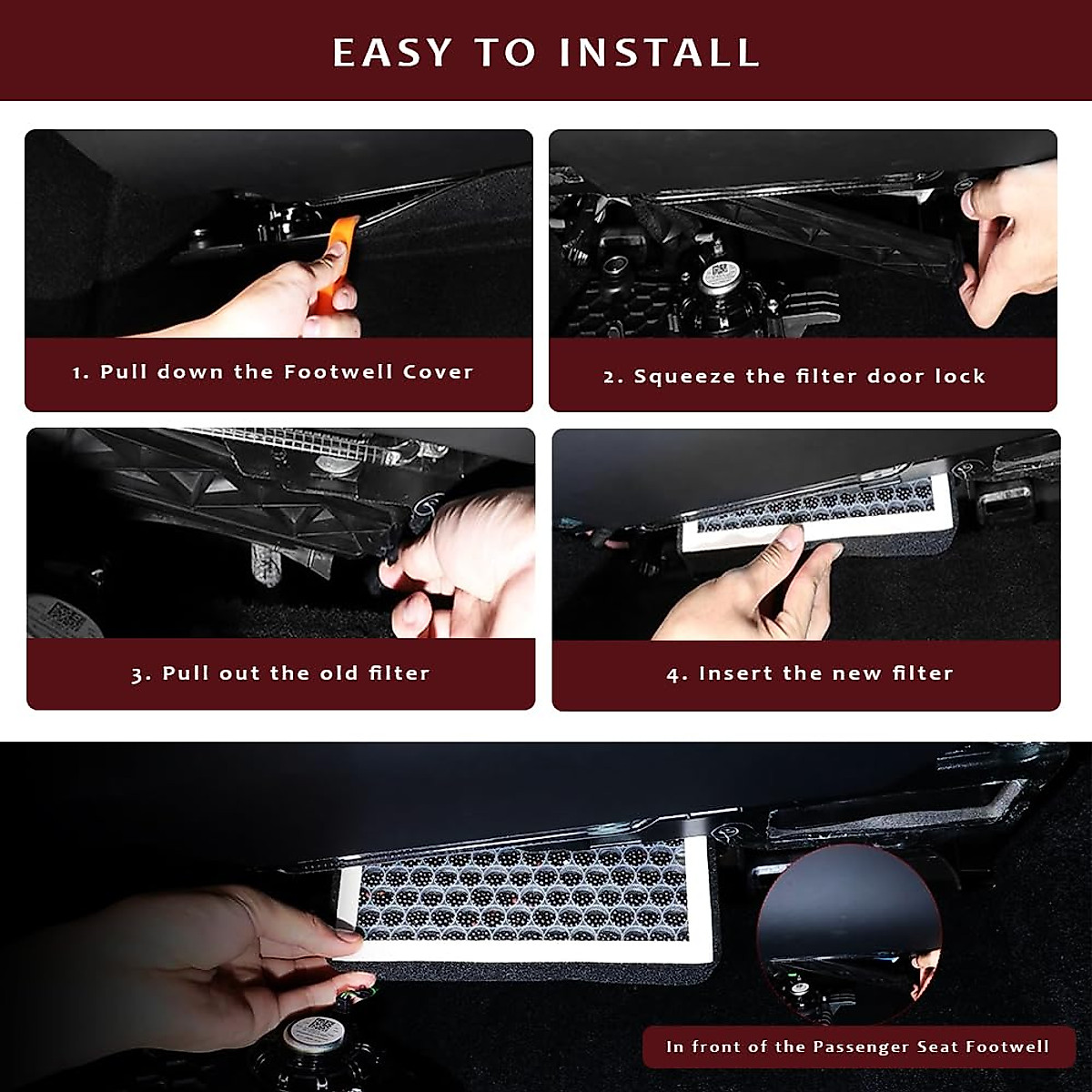 EASY TO INSTALL

1. Pull down the Footwell Cover

2. Squeeze the filter door lock

3. Pull out the old filter

4. Insert the new filter

In front of the Passenger Seat Footwell