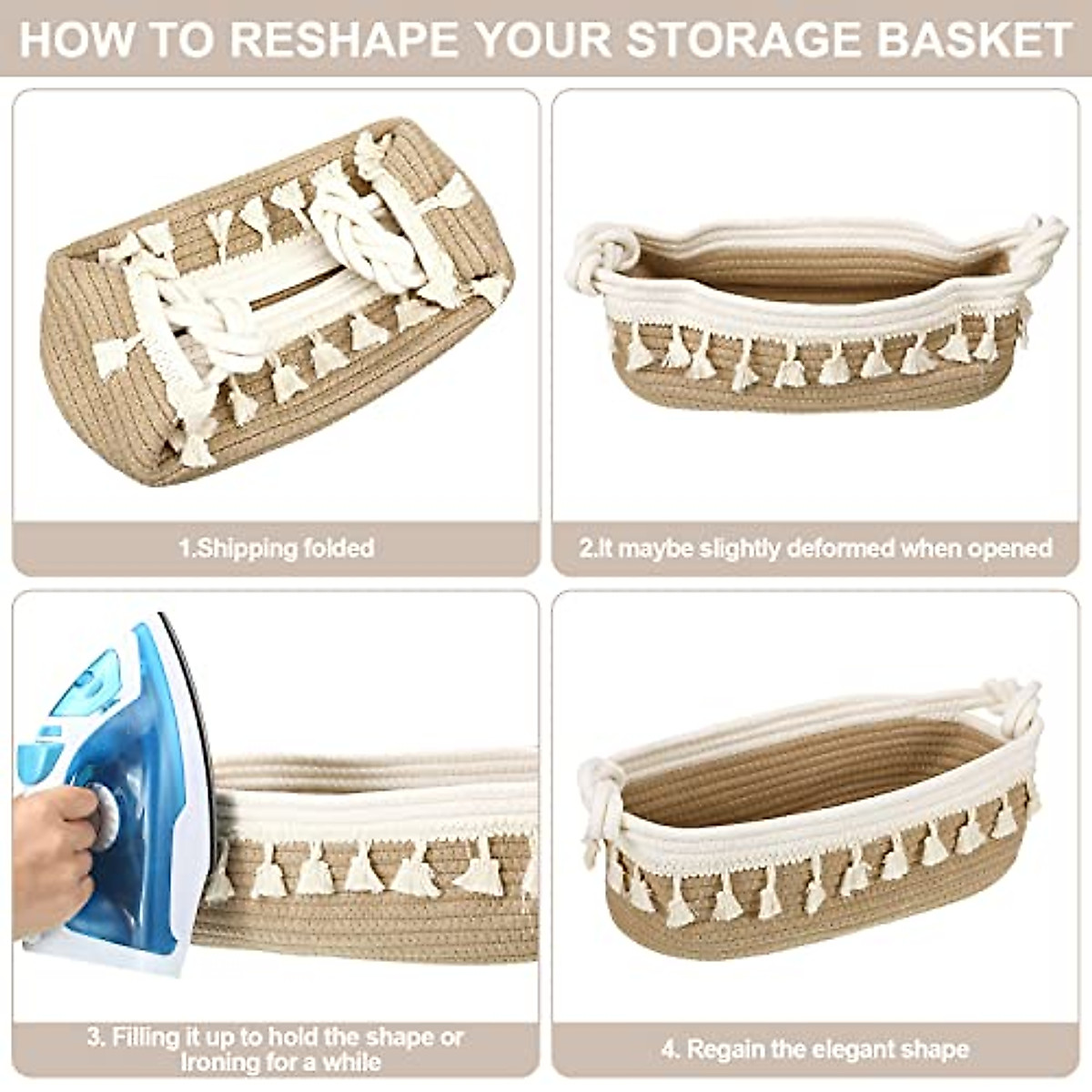 HOW TO RESHAPE YOUR STORAGE BASKET

1.Shipping folded

2.It maybe slightly deformed when opened

3. Filling it up to hold the shape or ironing for a while

4. Regain the elegant shape