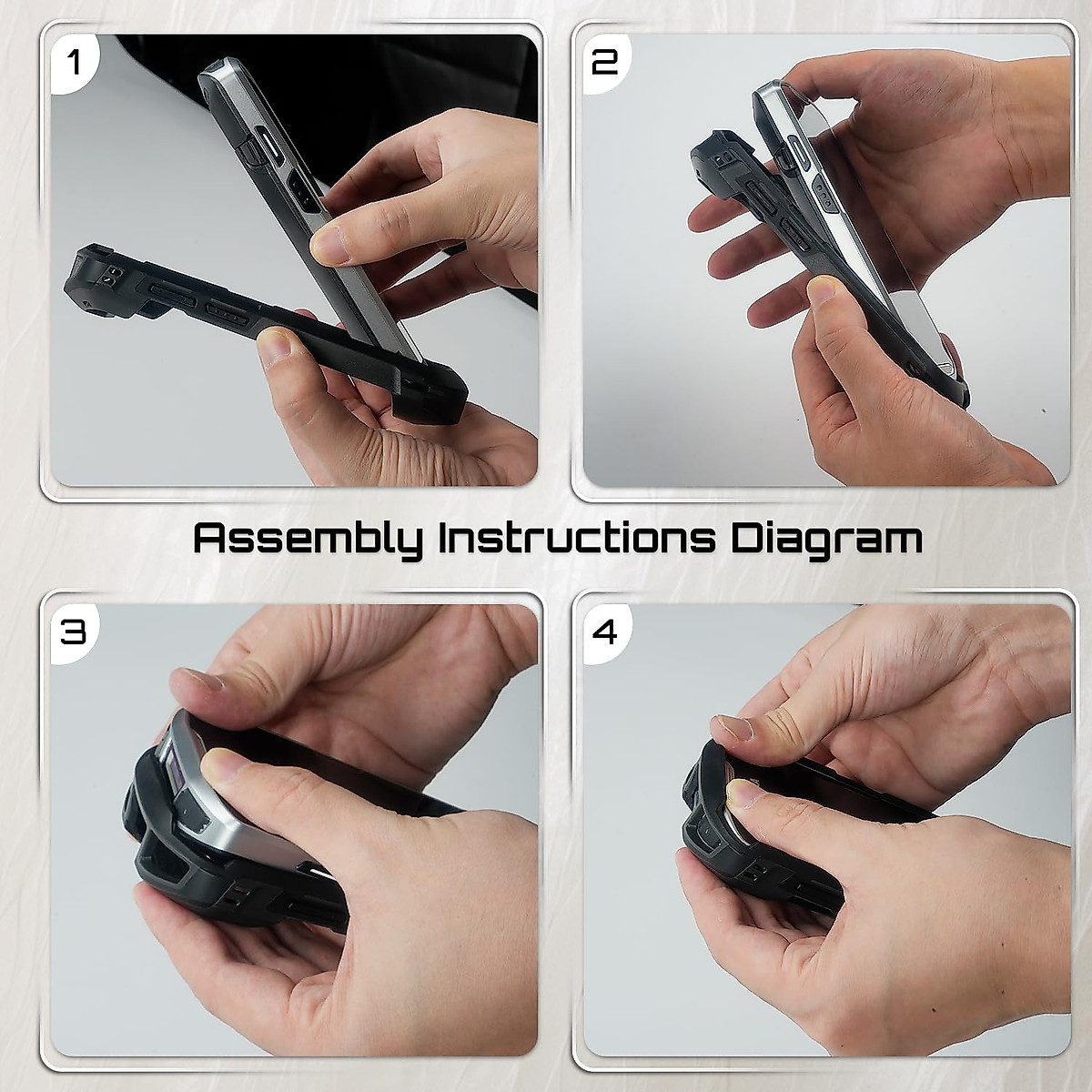 1

2

Assembly Instructions Diagram

3

4