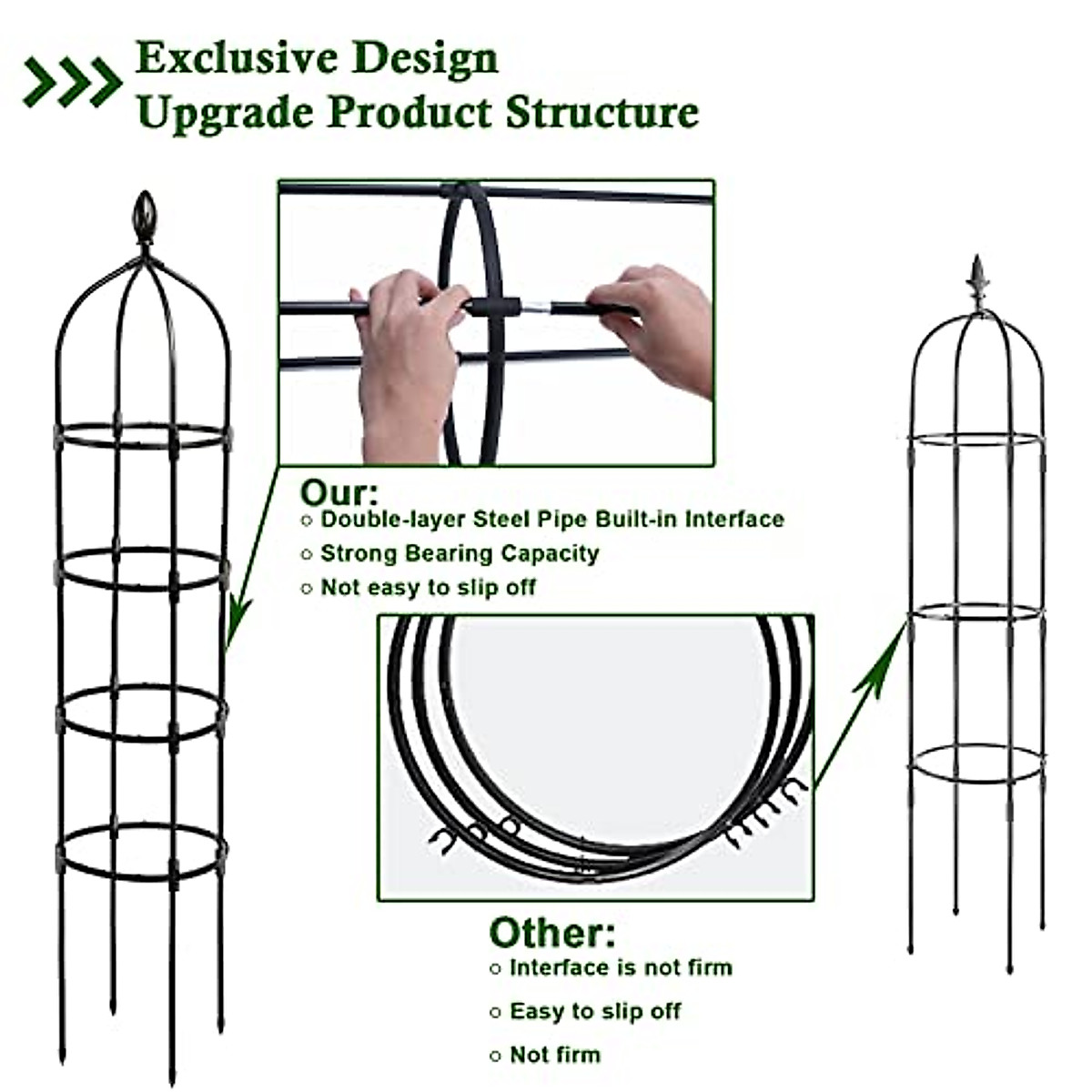 Exclusive Design
Upgrade Product Structure

Our:
○ Double-layer Steel Pipe Built-in Interface
○ Strong Bearing Capacity
○ Not easy to slip off

Other:
○ Interface is not firm
○ Easy to slip off
○ Not firm