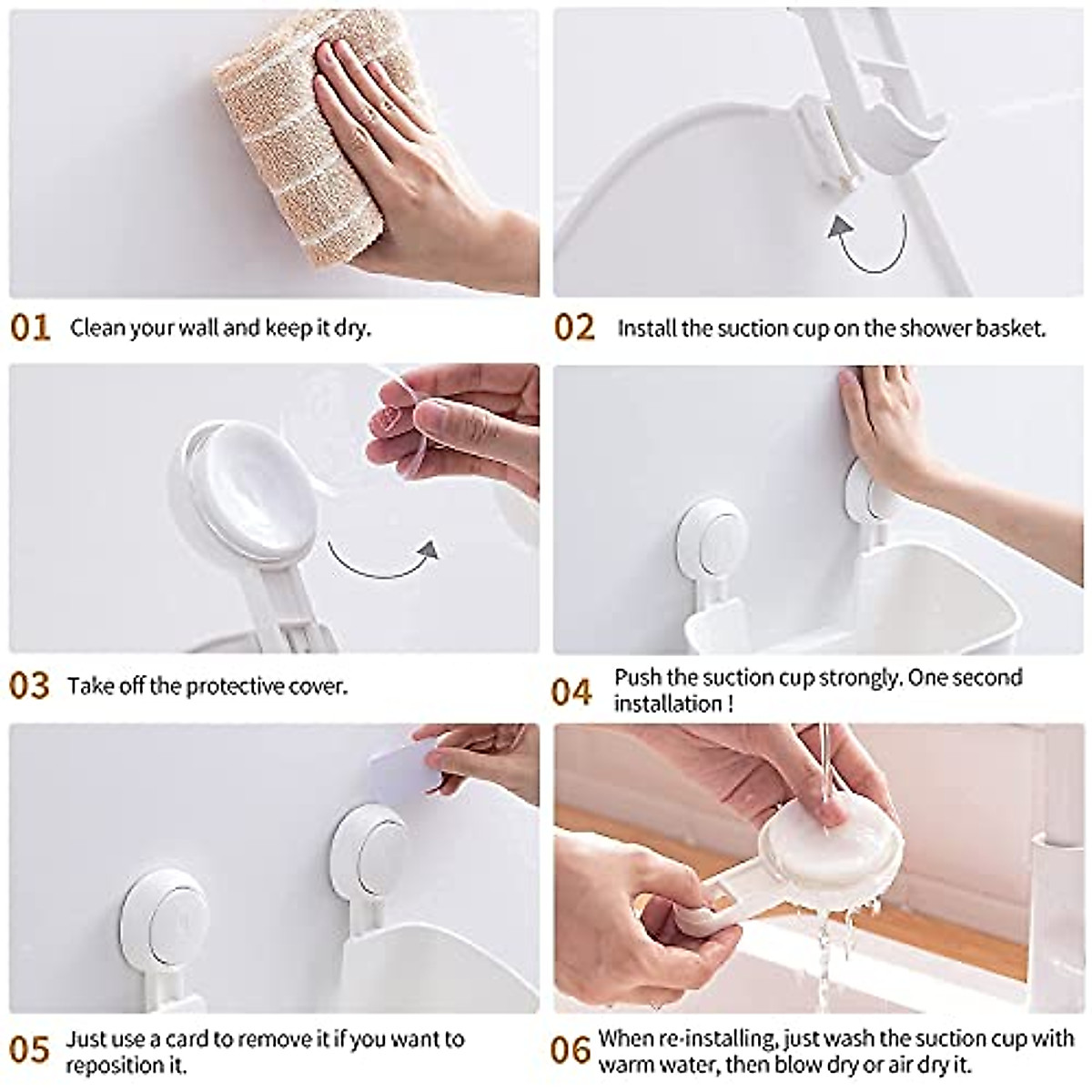 01 Clean your wall and keep it dry.

02 Install the suction cup on the shower basket.

03 Take off the protective cover.

04 Push the suction cup strongly. One second installation !

05 Just use a card to remove it if you want to reposition it.

06 When re-installing, just wash the suction cup with warm water, then blow dry or air dry it.