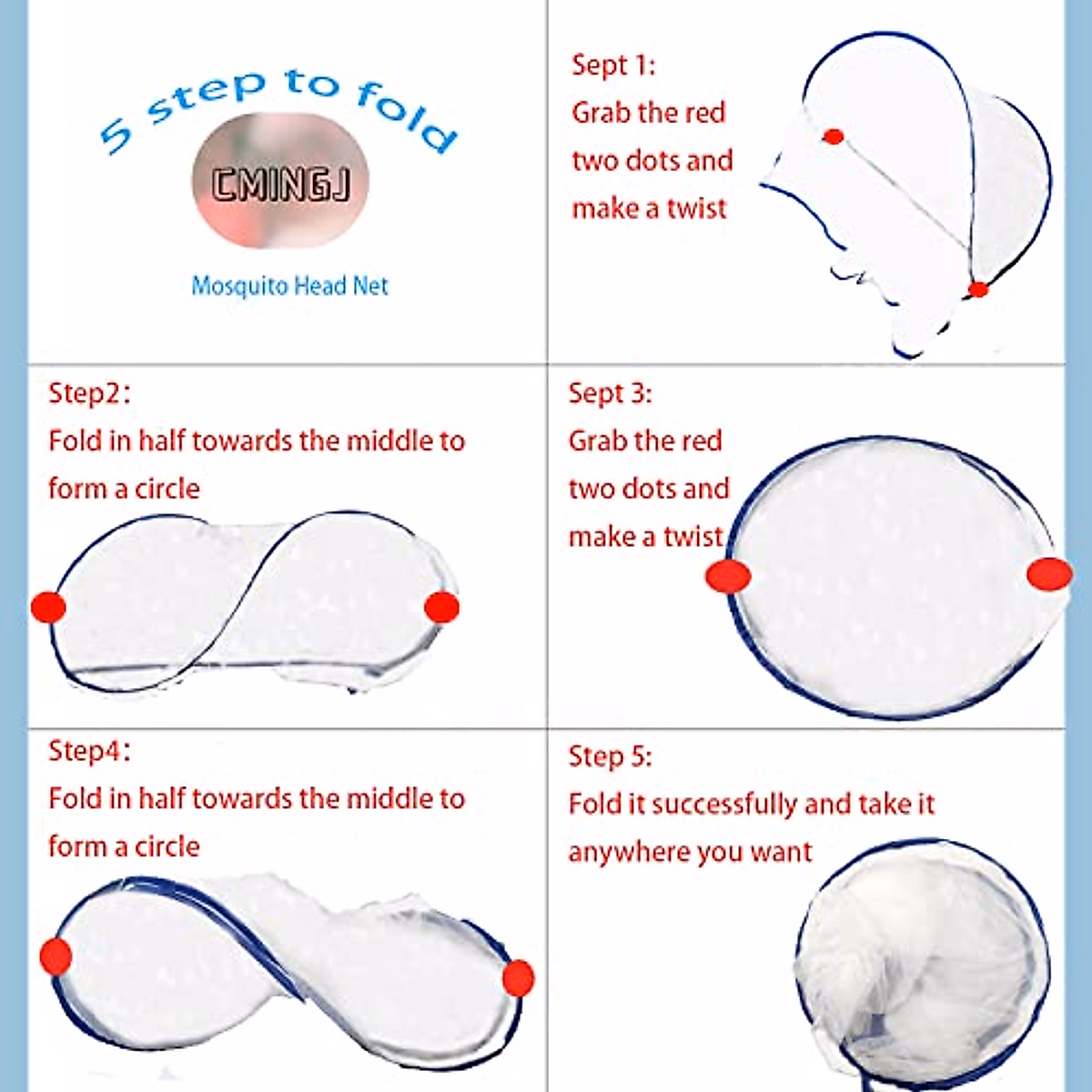 5 step to fold

CMINGJ

Mosquito Head Net

Sept 1:
Grab the red two dots and make a twist

Step2:
Fold in half towards the middle to form a circle

Sept 3:
Grab the red two dots and make a twist

Step4:
Fold in half towards the middle to form a circle

Step 5:
Fold it successfully and take it anywhere you want