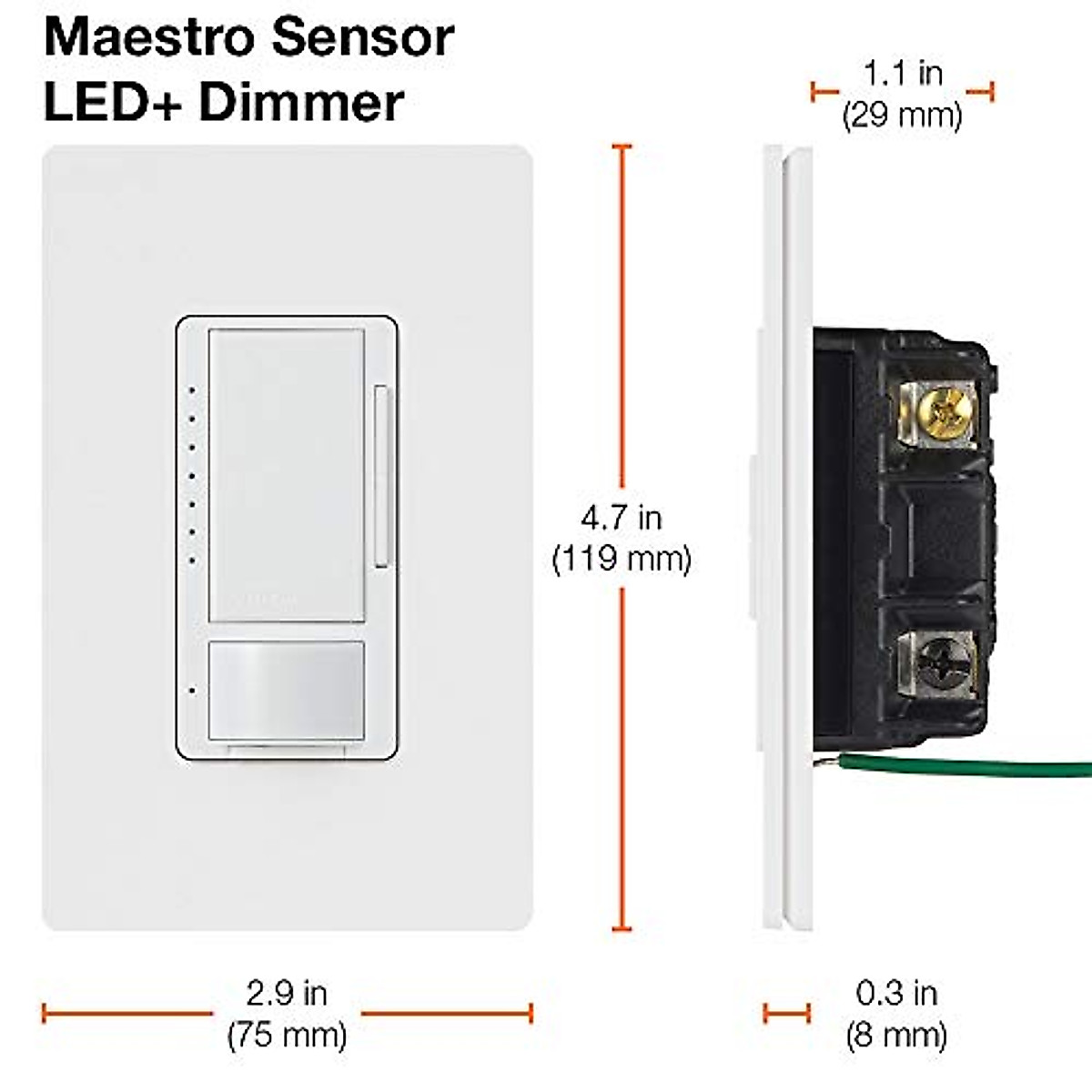 Maestro Sensor
LED+ Dimmer

1.1 in
(29 mm)

4.7 in
(119 mm)

2.9 in
(75 mm)

0.3 in
(8 mm)