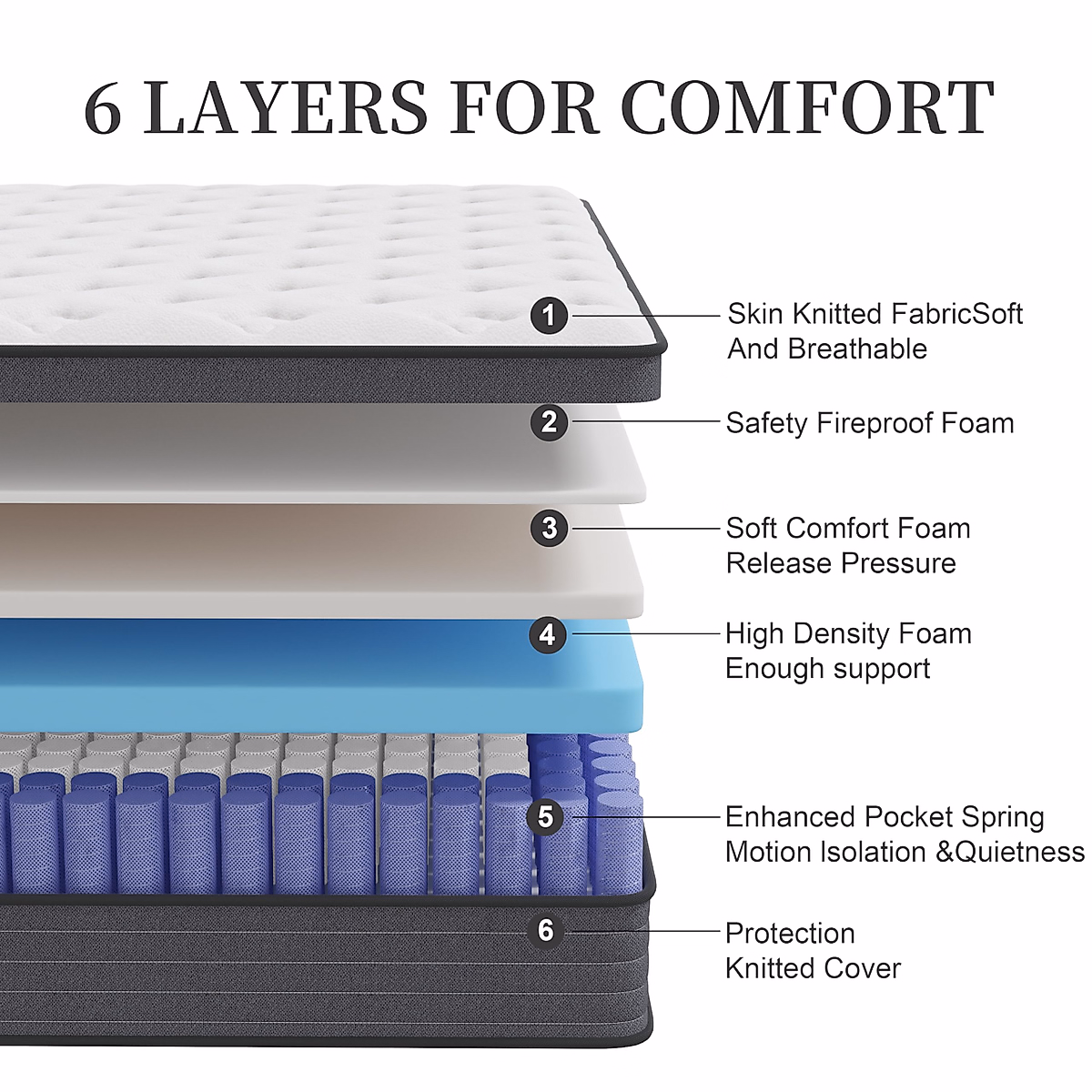 6 LAYERS FOR COMFORT

1 Skin Knitted FabricSoft And Breathable

2 Safety Fireproof Foam

3 Soft Comfort Foam Release Pressure

4 High Density Foam Enough support

5 Enhanced Pocket Spring Motion Isolation &Quietness

6 Protection Knitted Cover