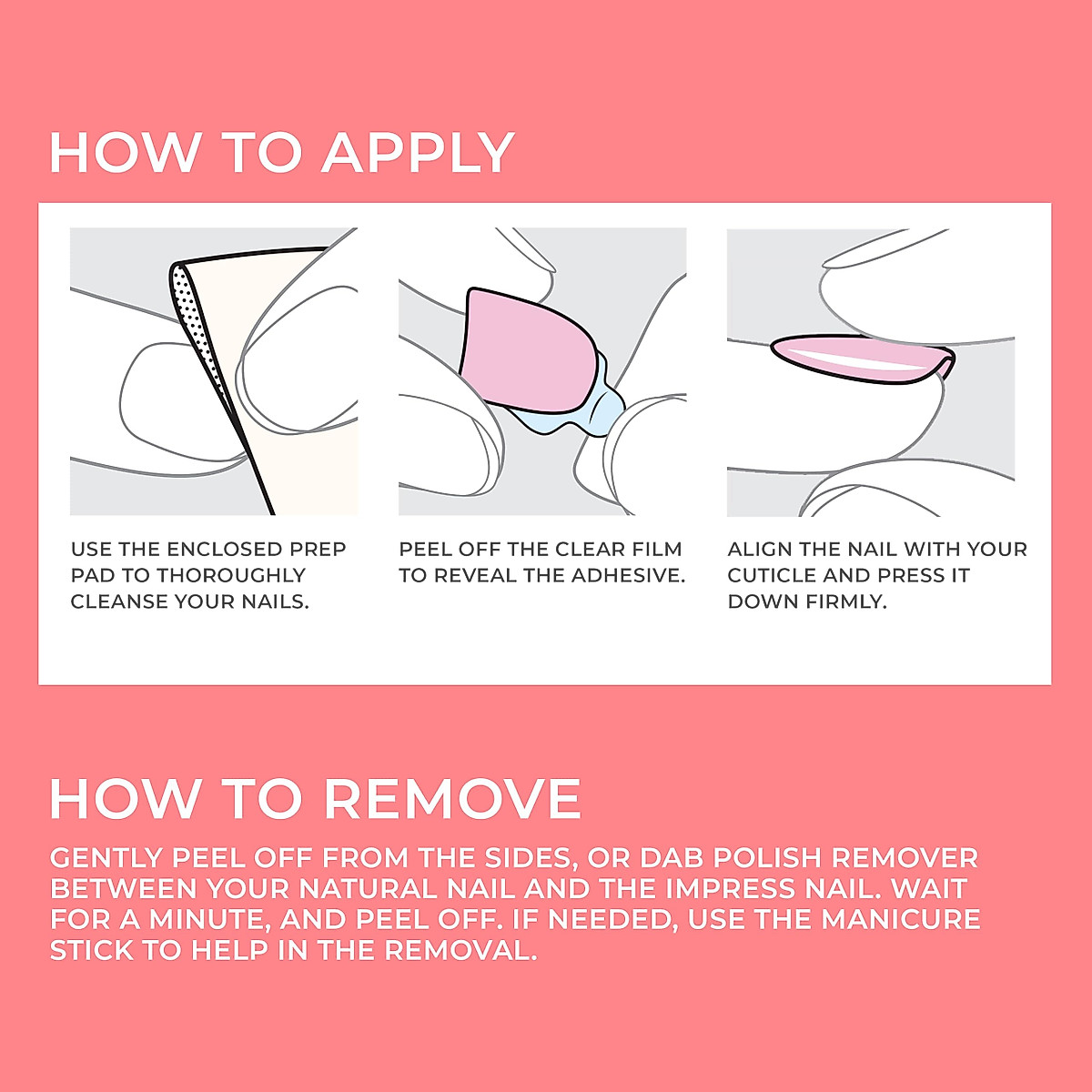 HOW TO APPLY

USE THE ENCLOSED PREP PAD TO THOROUGHLY CLEANSE YOUR NAILS.

PEEL OFF THE CLEAR FILM TO REVEAL THE ADHESIVE.

ALIGN THE NAIL WITH YOUR CUTICLE AND PRESS IT DOWN FIRMLY.

HOW TO REMOVE

GENTLY PEEL OFF FROM THE SIDES, OR DAB POLISH REMOVER BETWEEN YOUR NATURAL NAIL AND THE IMPRESS NAIL. WAIT FOR A MINUTE, AND PEEL OFF. IF NEEDED, USE THE MANICURE STICK TO HELP IN THE REMOVAL.