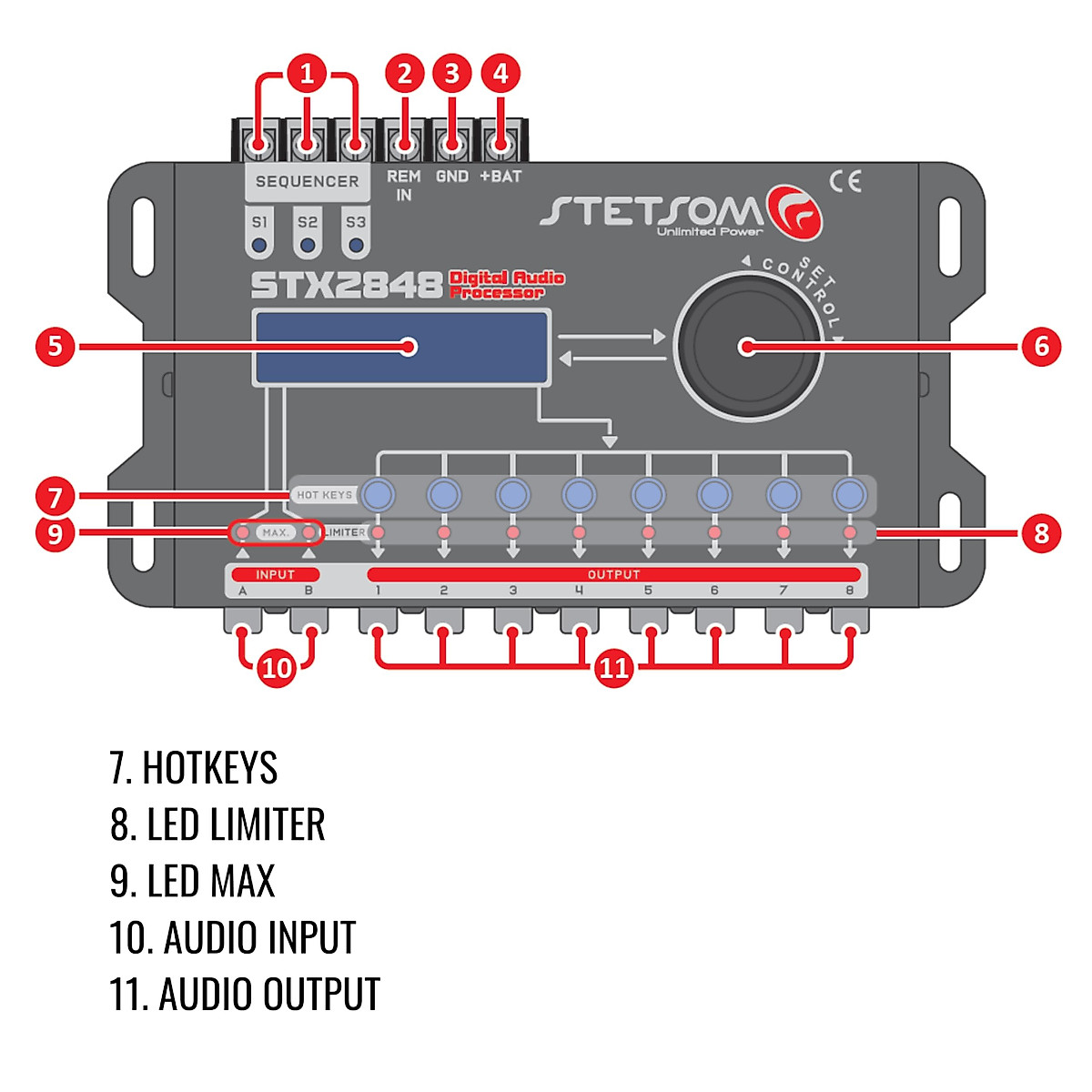 1 2 3 4

SEQUENCER REM IN GND +BAT

S1 S2 S3

CE

STETSOM Unlimited Power

STX2848 Digital Audio Processor

SET CONTROL

5 6

7 HOT KEYS

9 MAX. LIMITER 8

INPUT OUTPUT
A B 1 2 3 4 5 6 7 8

10 11

7. HOTKEYS
8. LED LIMITER
9. LED MAX
10. AUDIO INPUT
11. AUDIO OUTPUT