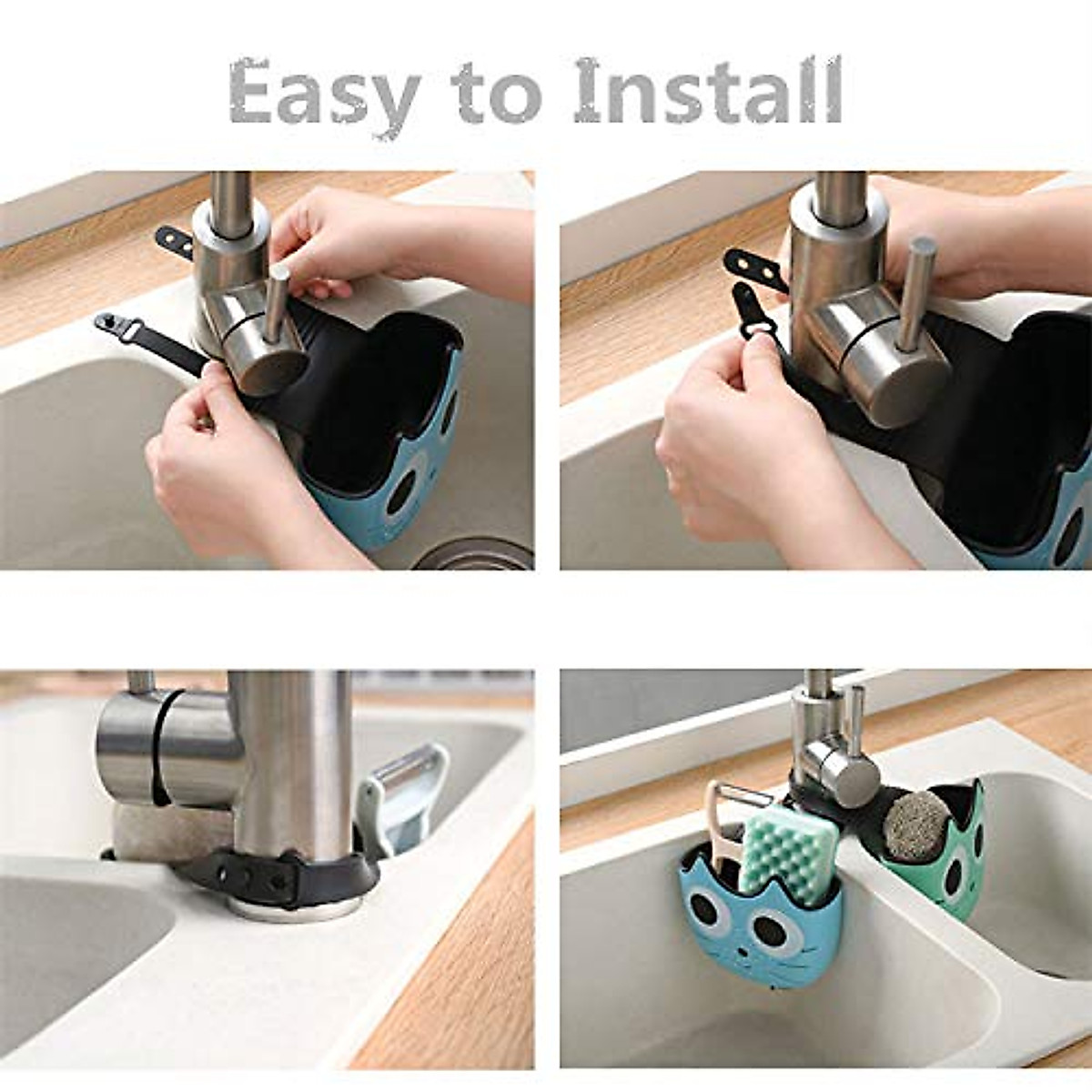 Easy to Install