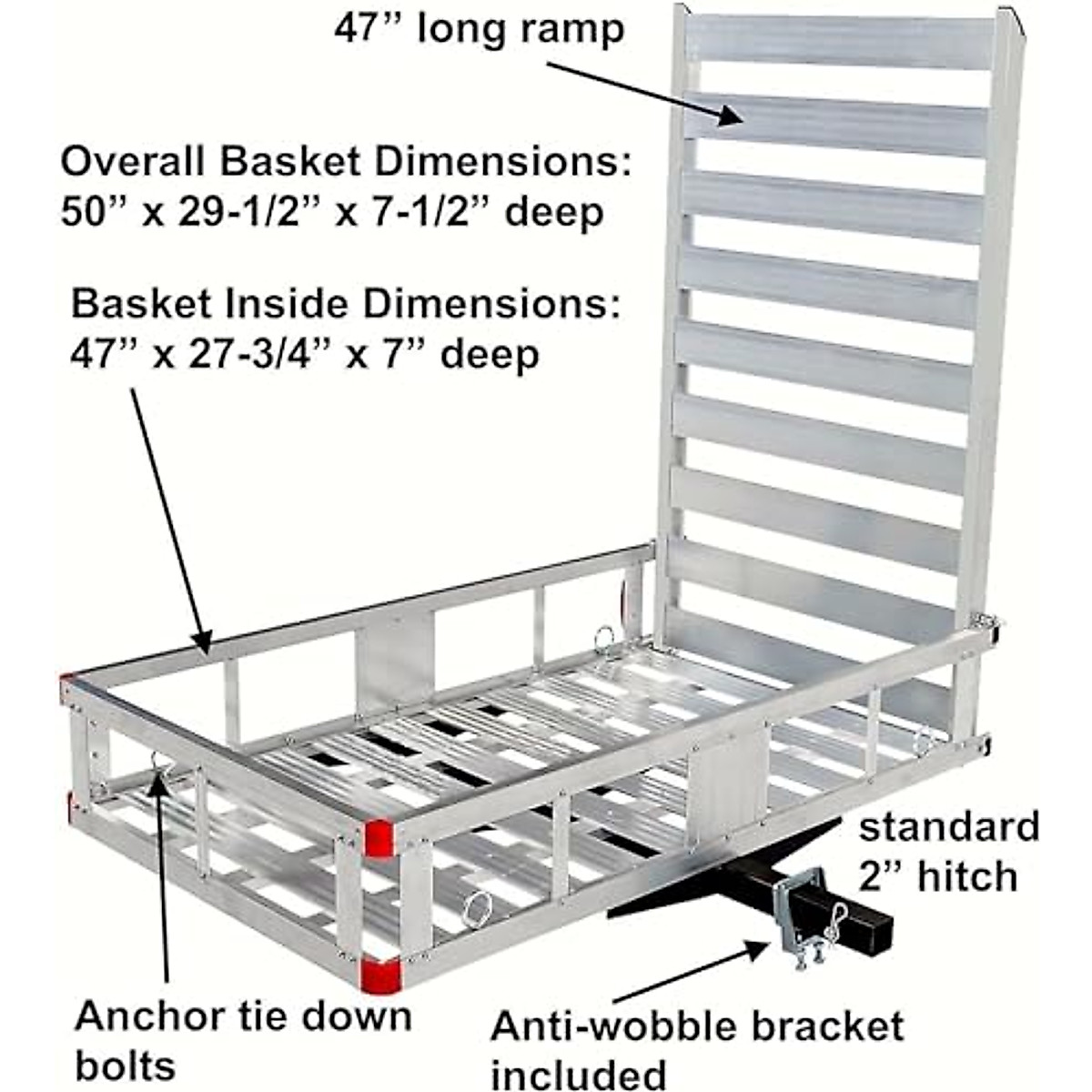 47” long ramp

Overall Basket Dimensions:
50” x 29-1/2” x 7-1/2” deep

Basket Inside Dimensions:
47” x 27-3/4” x 7” deep

standard
2” hitch

Anchor tie down bolts

Anti-wobble bracket included