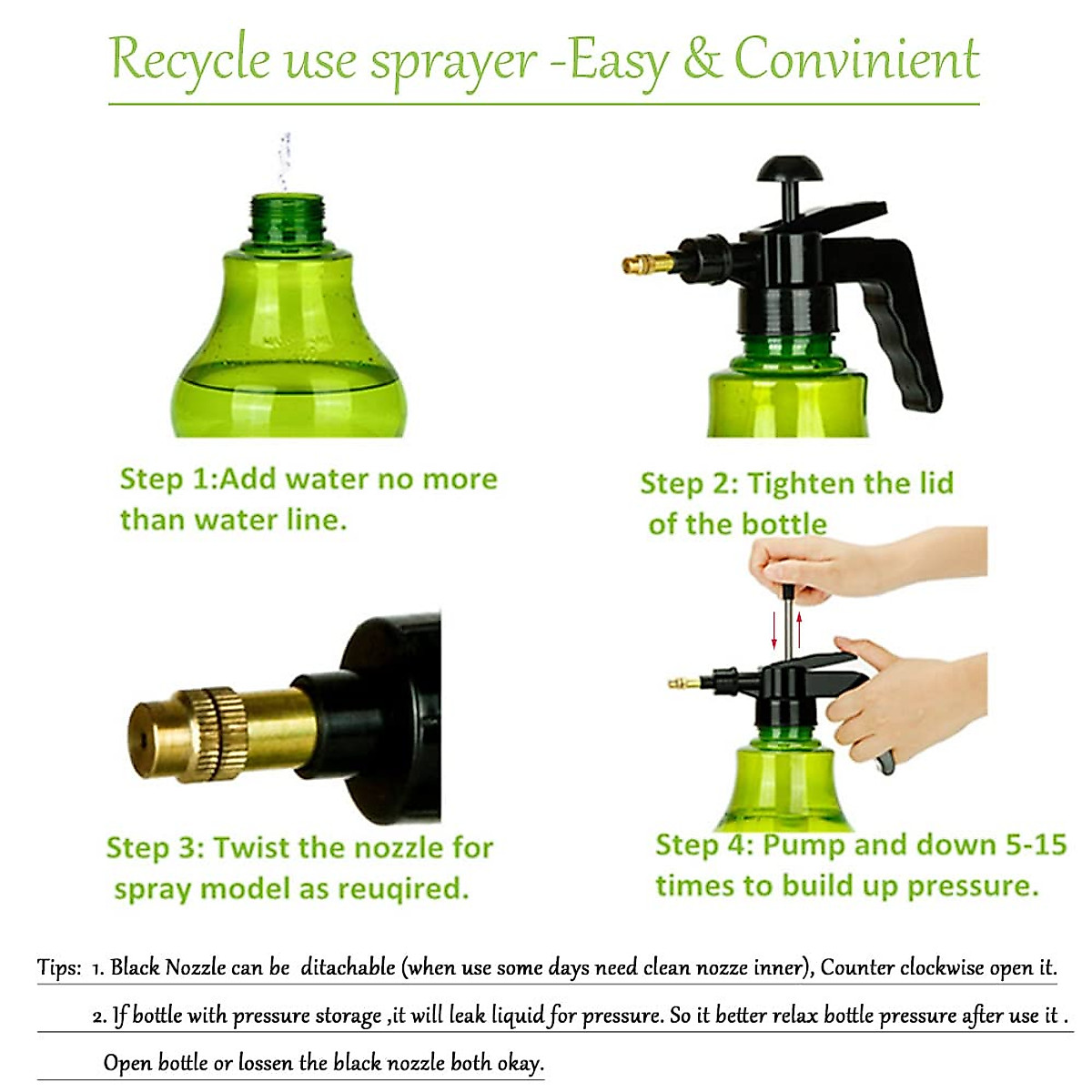 Recycle use sprayer -Easy & Convinient

Step 1:Add water no more than water line.

Step 2: Tighten the lid of the bottle

Step 3: Twist the nozzle for spray model as reuqired.

Step 4: Pump and down 5-15 times to build up pressure.

Tips: 1. Black Nozzle can be ditachable (when use some days need clean nozze inner), Counter clockwise open it.

2. If bottle with pressure storage ,it will leak liquid for pressure. So it better relax bottle pressure after use it . Open bottle or lossen the black nozzle both okay.