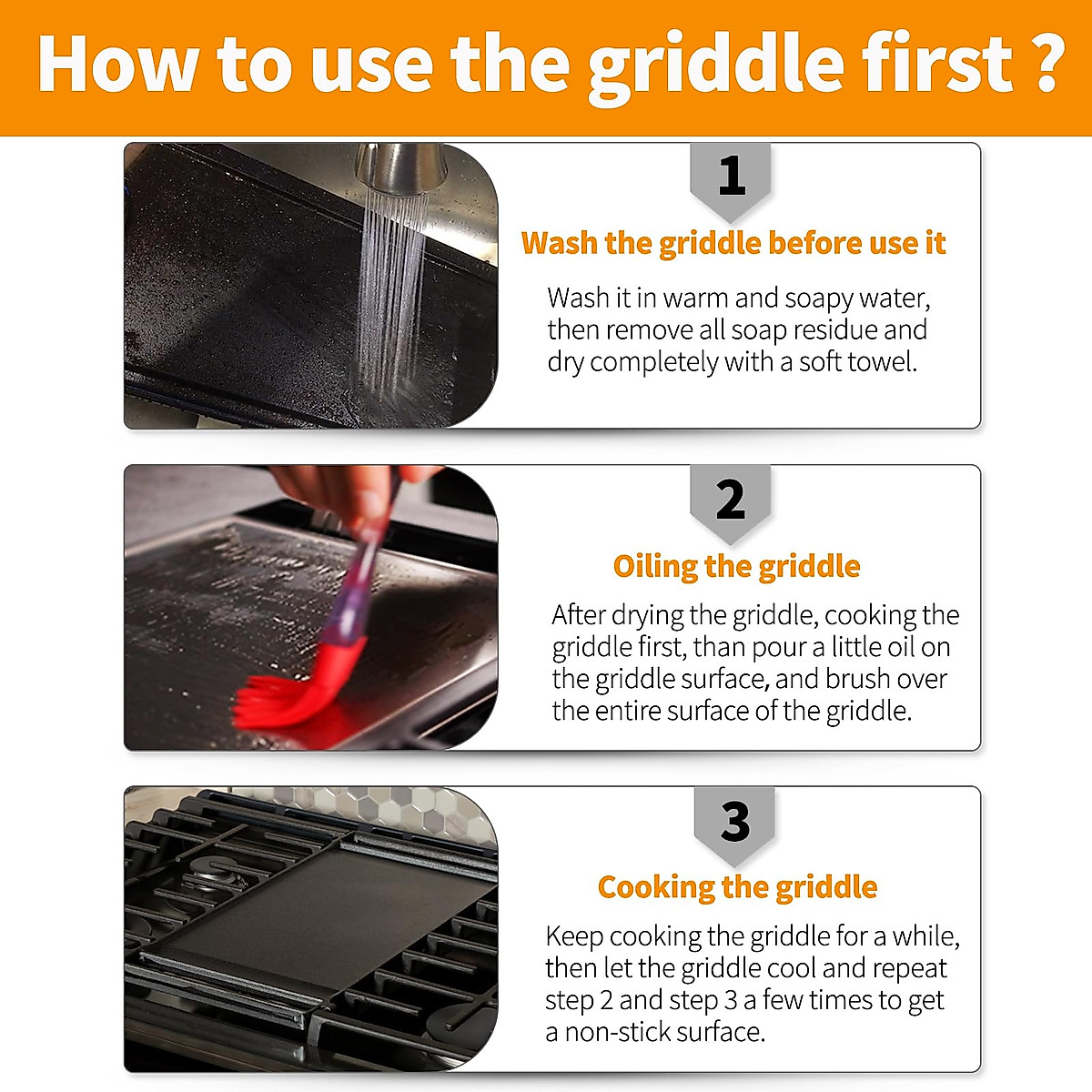 How to use the griddle first ?

1

Wash the griddle before use it

Wash it in warm and soapy water, then remove all soap residue and dry completely with a soft towel.

2

Oiling the griddle

After drying the griddle, cooking the griddle first, than pour a little oil on the griddle surface, and brush over the entire surface of the griddle.

3

Cooking the griddle

Keep cooking the griddle for a while, then let the griddle cool and repeat step 2 and step 3 a few times to get a non-stick surface.