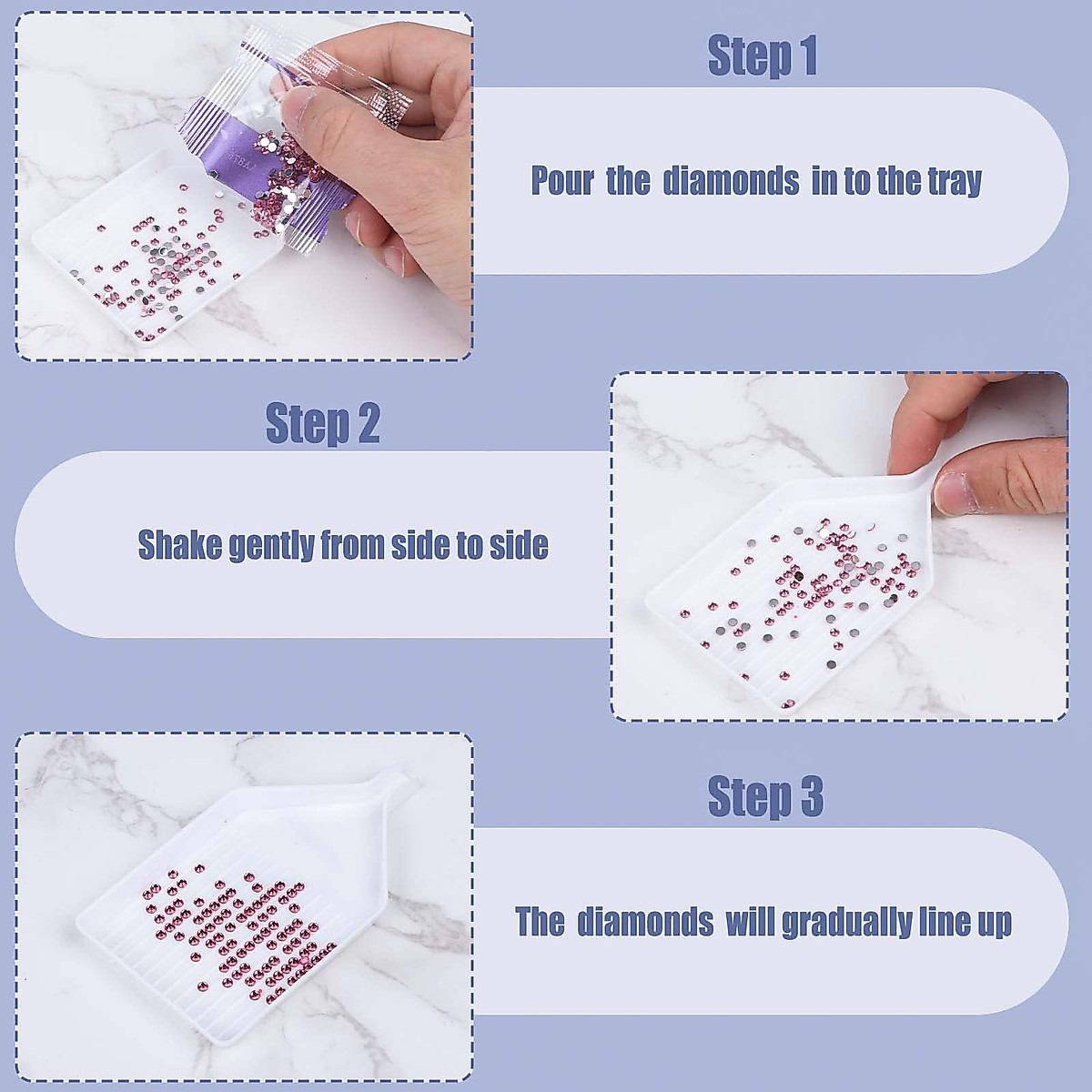 Step 1

Pour the diamonds in to the tray

Step 2

Shake gently from side to side

Step 3

The diamonds will gradually line up