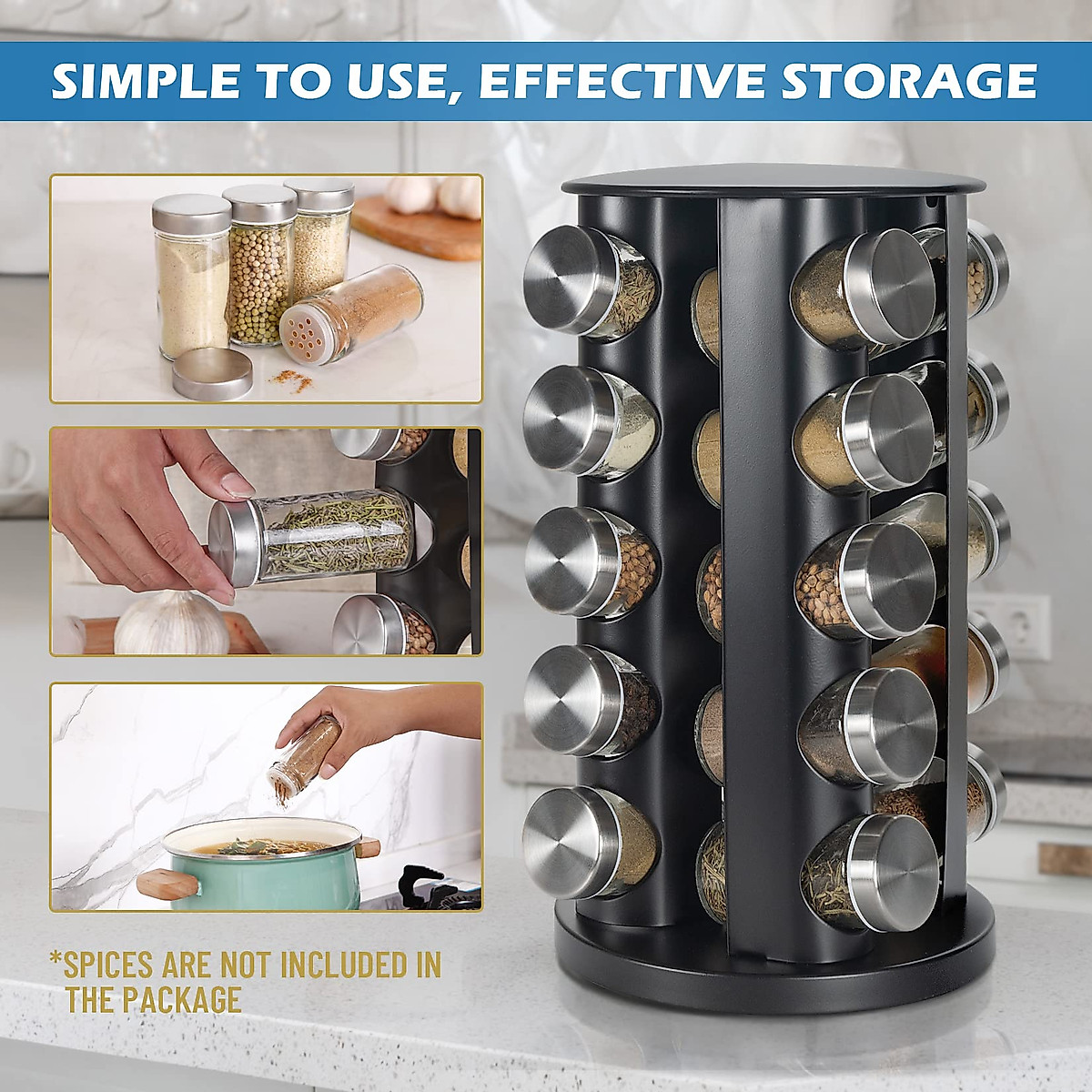 SIMPLE TO USE, EFFECTIVE STORAGE

*SPICES ARE NOT INCLUDED IN THE PACKAGE