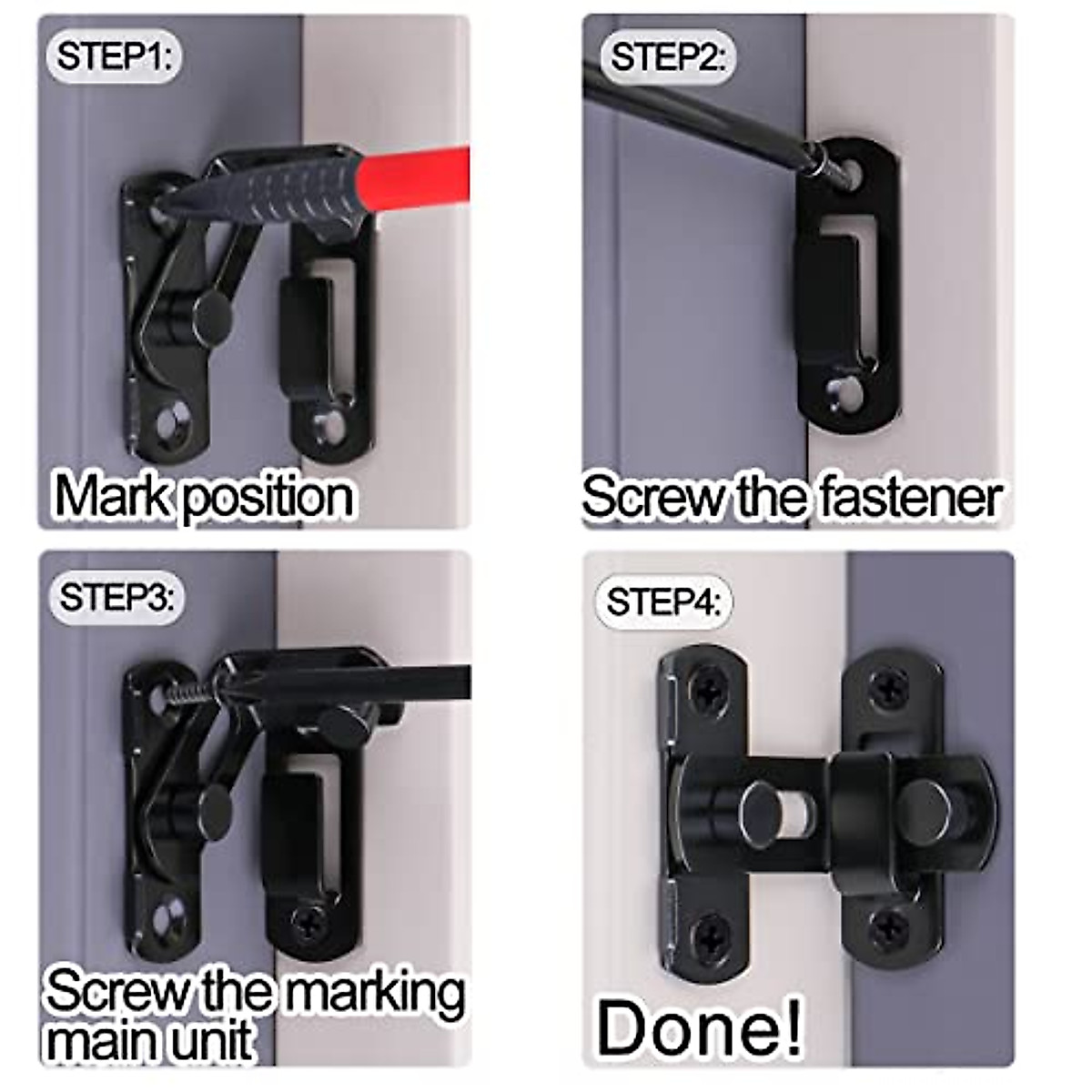 STEP1:
Mark position

STEP2:
Screw the fastener

STEP3:
Screw the marking main unit

STEP4:
Done!