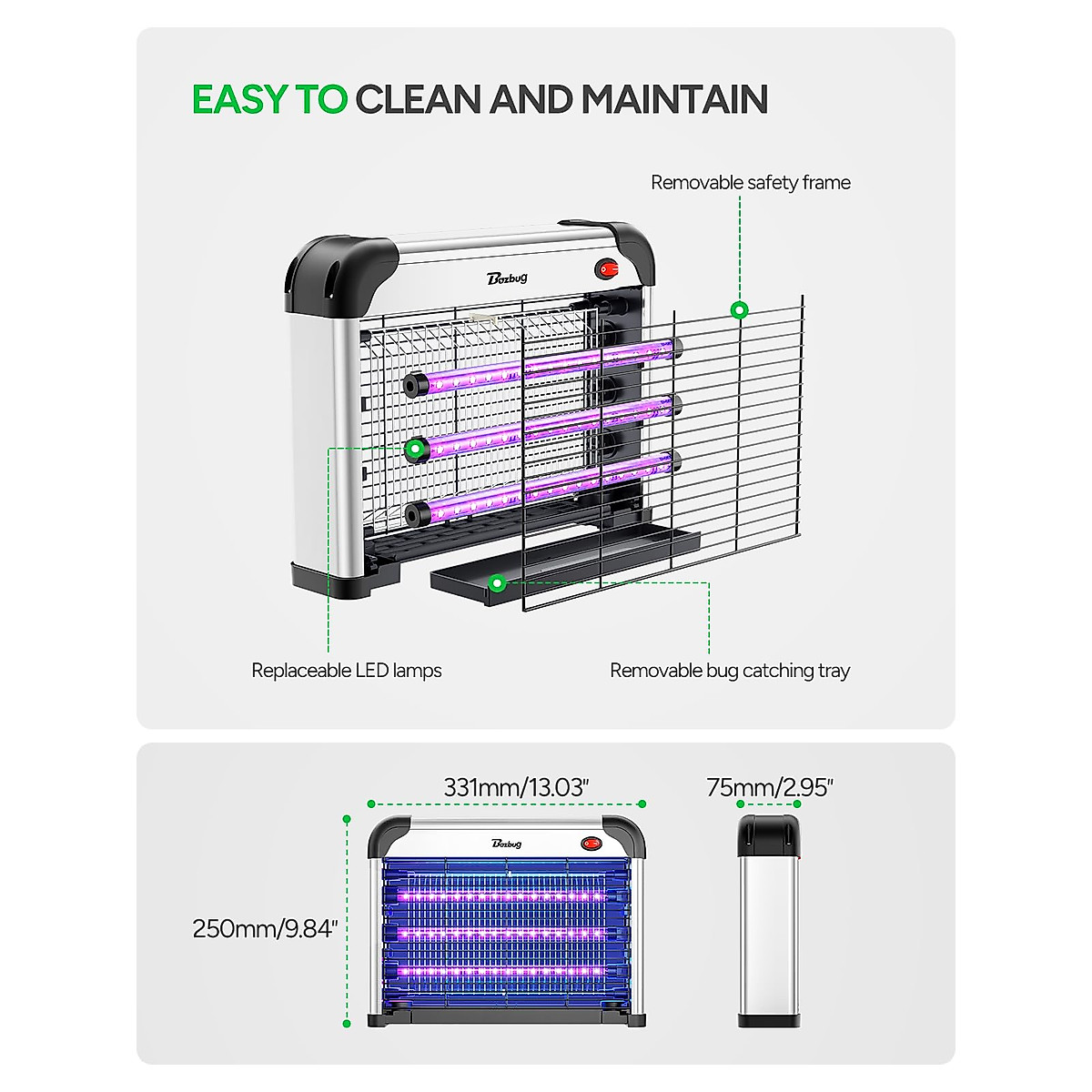 EASY TO CLEAN AND MAINTAIN

Removable safety frame

Bozbug

Replaceable LED lamps

Removable bug catching tray

331mm/13.03"

75mm/2.95"

Bozbug

250mm/9.84"