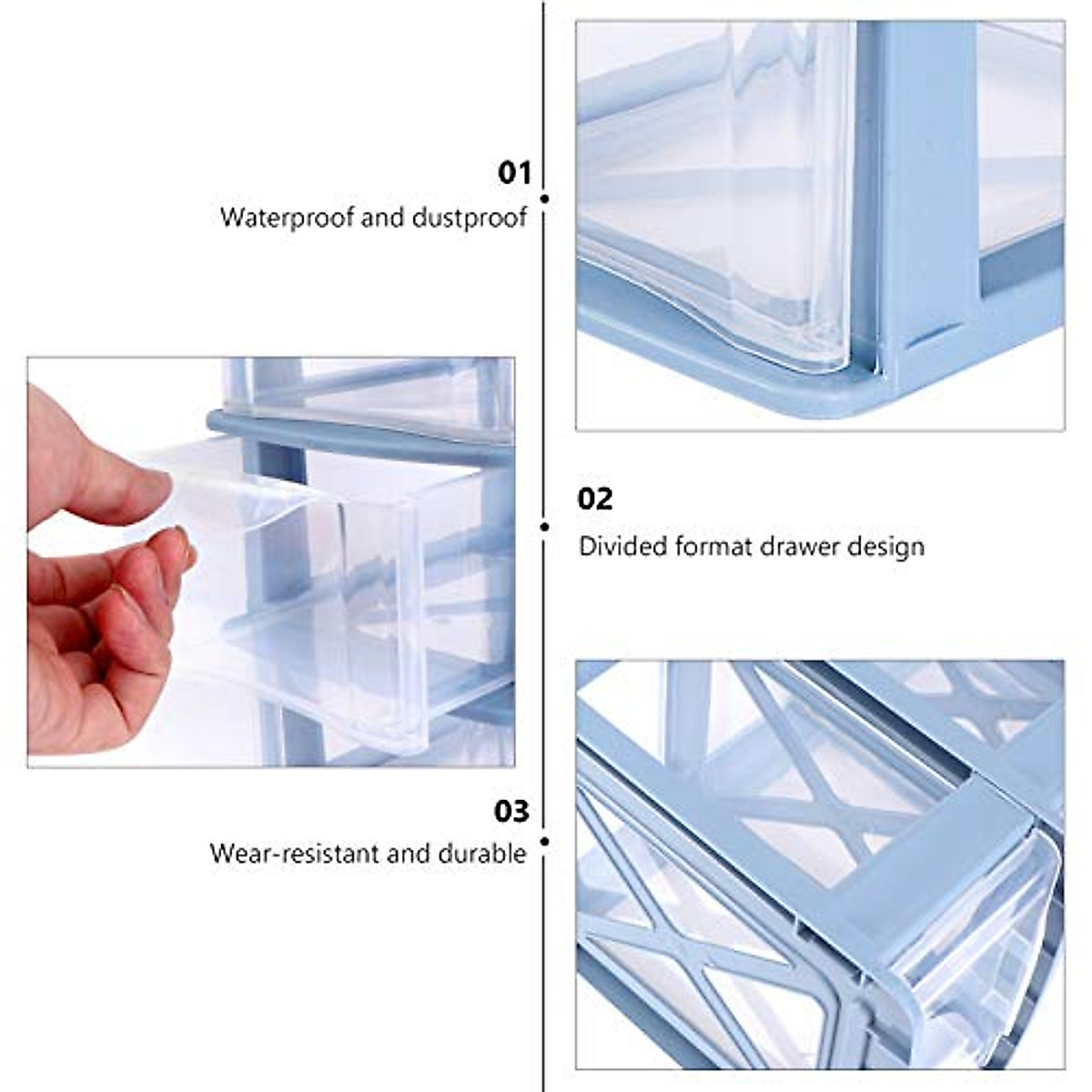 01

Waterproof and dustproof

02

Divided format drawer design

03

Wear-resistant and durable