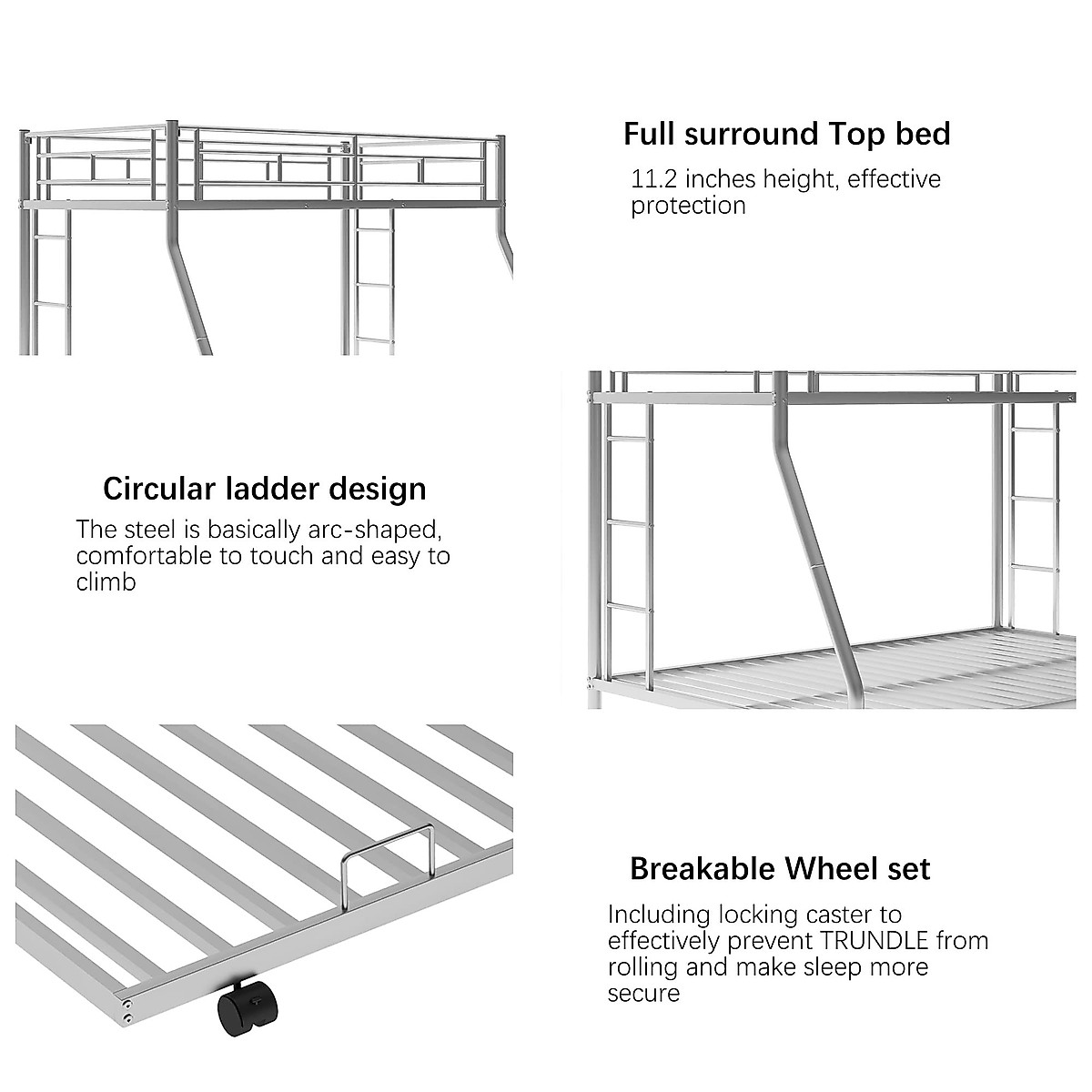 Full surround Top bed

11.2 inches height, effective protection

Circular ladder design

The steel is basically arc-shaped, comfortable to touch and easy to climb

Breakable Wheel set

Including locking caster to effectively prevent TRUNDLE from rolling and make sleep more secure