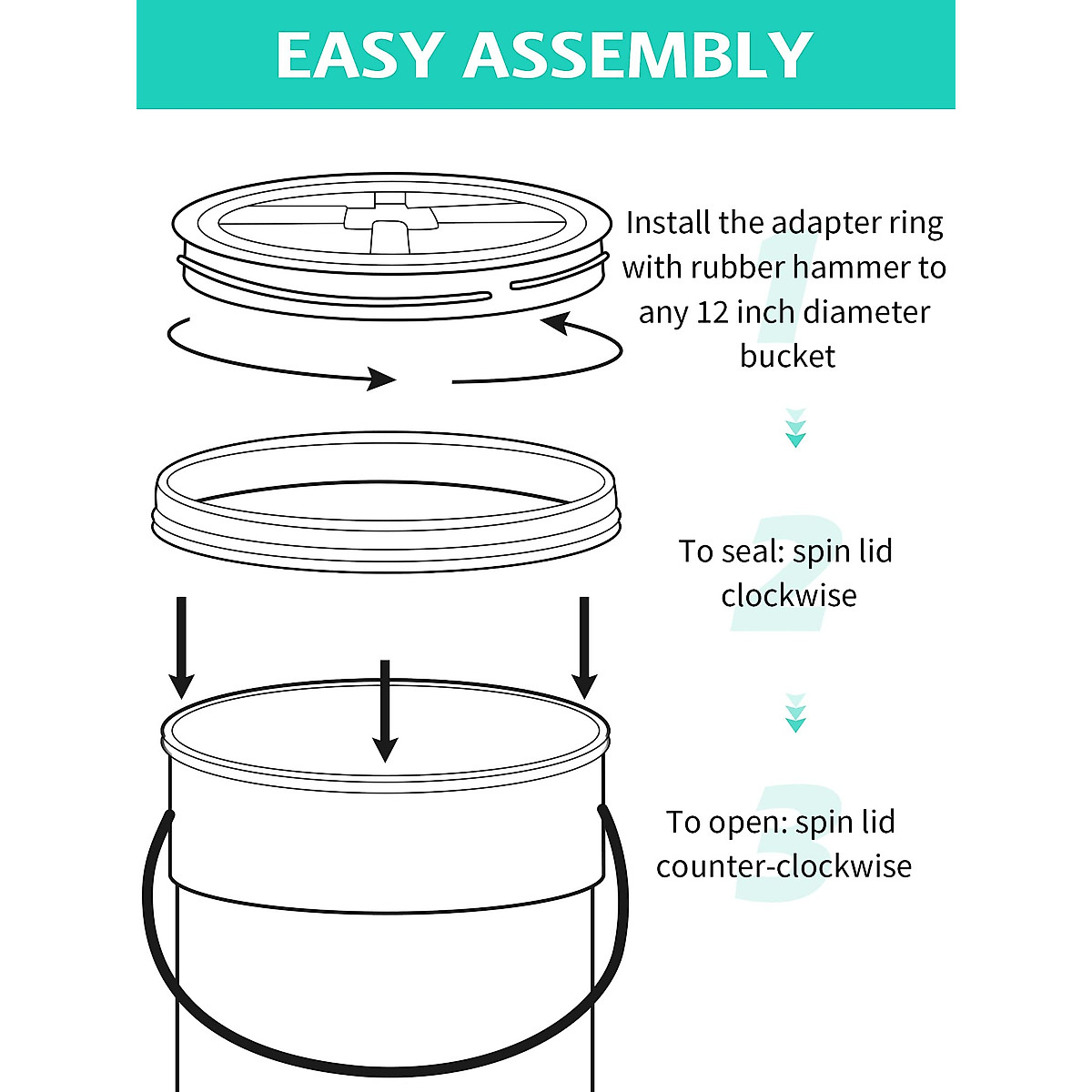 EASY ASSEMBLY

1
Install the adapter ring with rubber hammer to any 12 inch diameter bucket

2
To seal: spin lid clockwise

3
To open: spin lid counter-clockwise