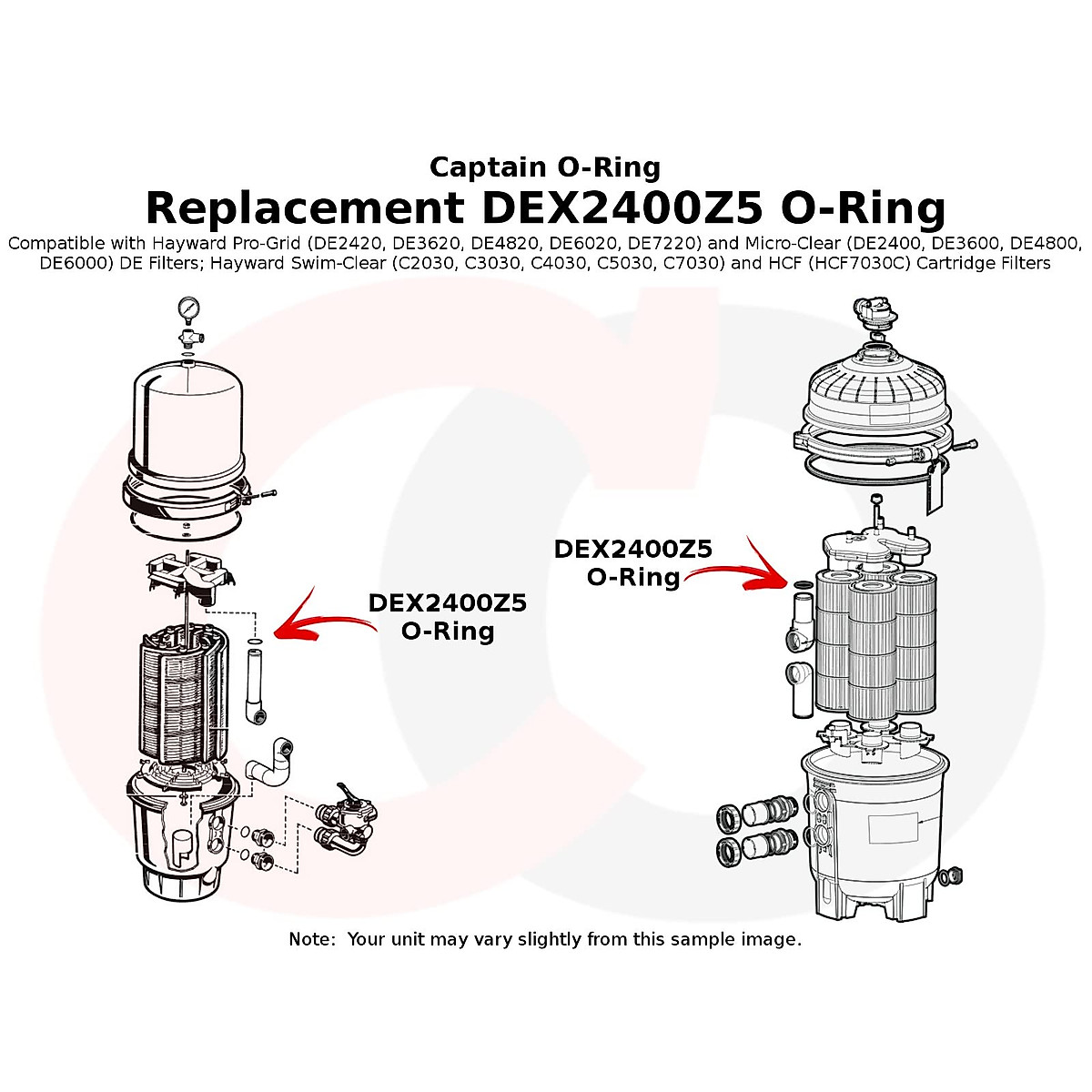 Captain O-Ring
Replacement DEX2400Z5 O-Ring
Compatible with Hayward Pro-Grid (DE2420, DE3620, DE4820, DE6020, DE7220) and Micro-Clear (DE2400, DE3600, DE4800, DE6000) DE Filters; Hayward Swim-Clear (C2030, C3030, C4030, C5030, C7030) and HCF (HCF7030C) Cartridge Filters

DEX2400Z5
O-Ring

DEX2400Z5
O-Ring

Note: Your unit may vary slightly from this sample image.