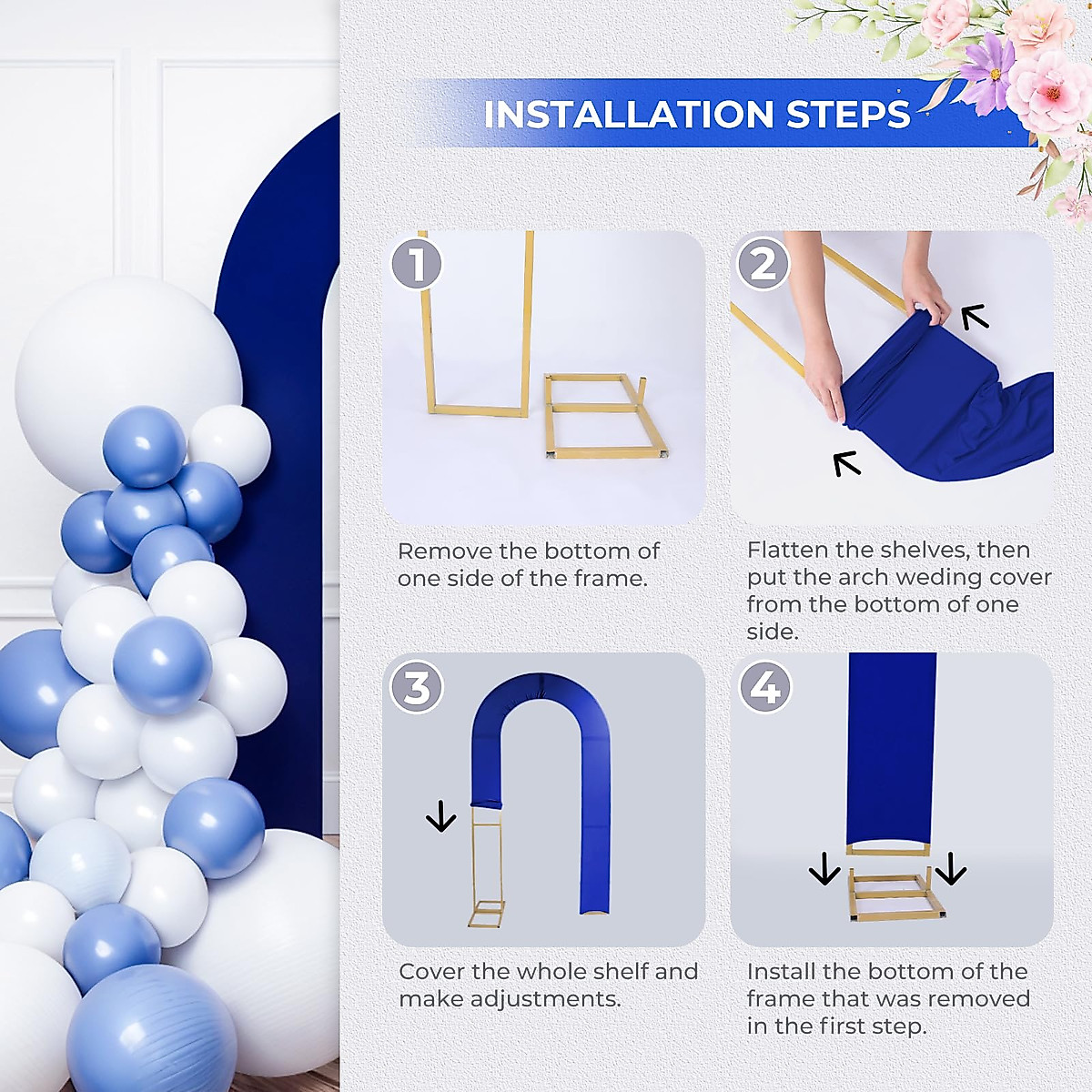 INSTALLATION STEPS

1

Remove the bottom of one side of the frame.

2

Flatten the shelves, then put the arch weding cover from the bottom of one side.

3

Cover the whole shelf and make adjustments.

4

Install the bottom of the frame that was removed in the first step.