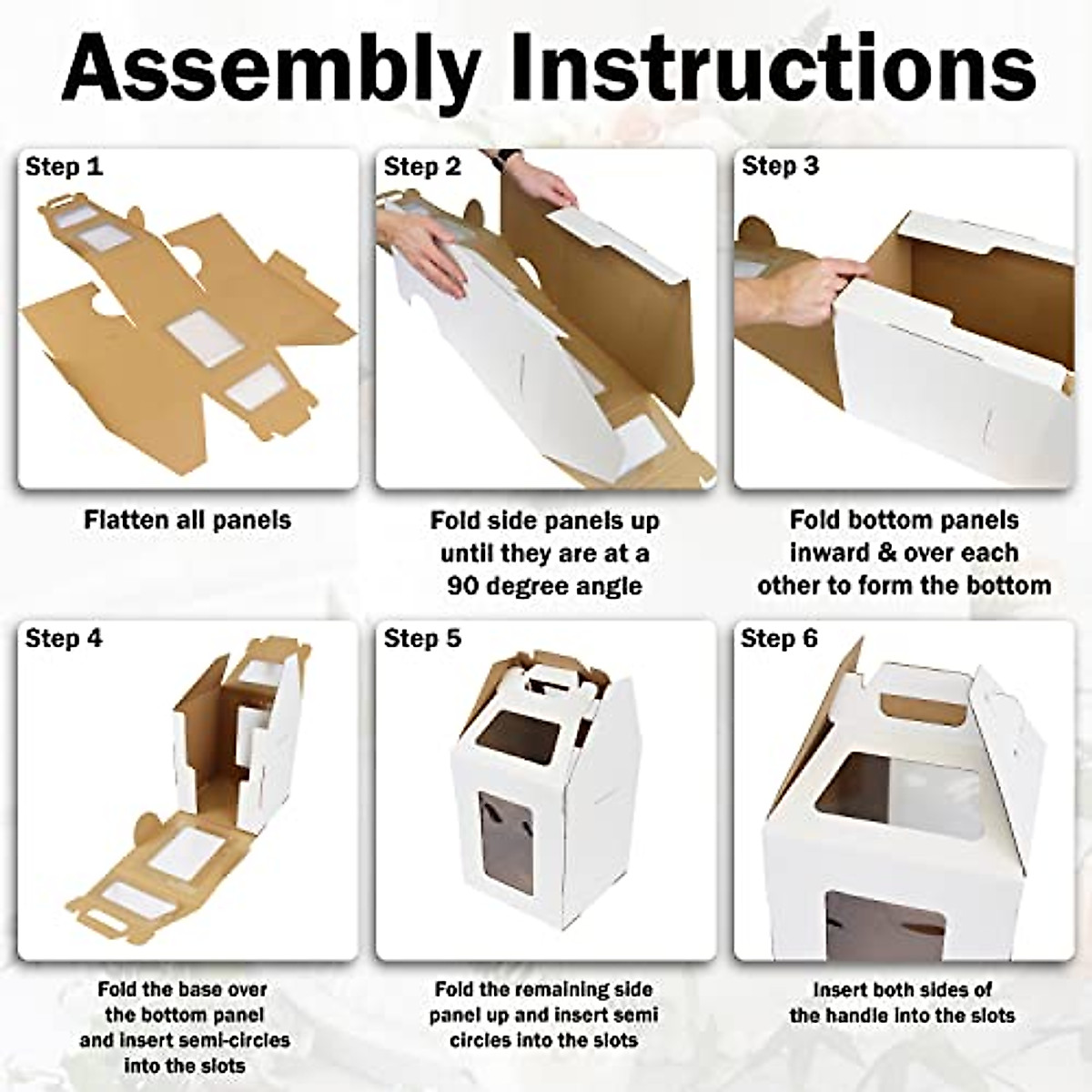 Assembly Instructions

Step 1

Flatten all panels

Step 2

Fold side panels up until they are at a 90 degree angle

Step 3

Fold bottom panels inward & over each other to form the bottom

Step 4

Fold the base over the bottom panel and insert semi-circles into the slots

Step 5

Fold the remaining side panel up and insert semi circles into the slots

Step 6

Insert both sides of the handle into the slots