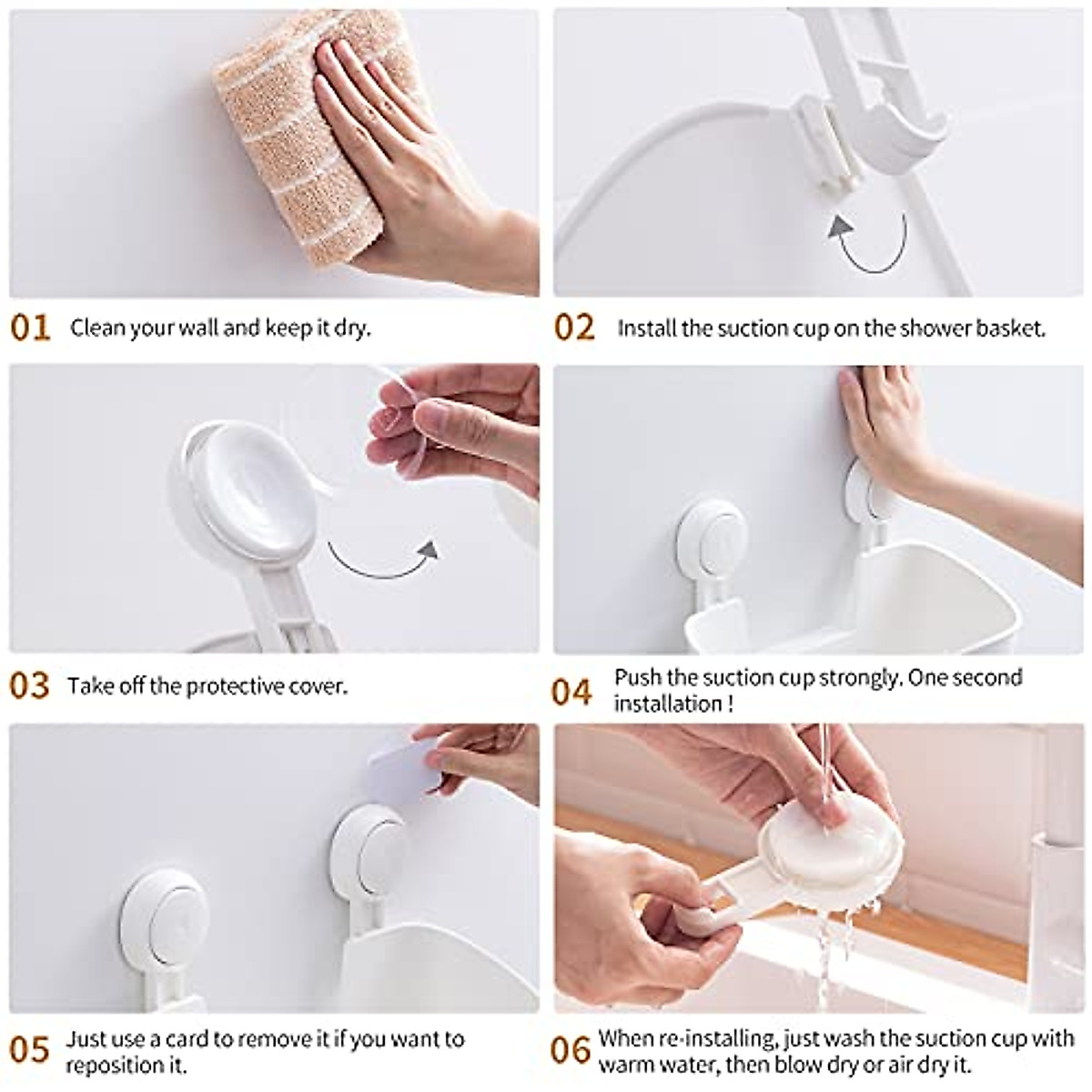 01 Clean your wall and keep it dry.

02 Install the suction cup on the shower basket.

03 Take off the protective cover.

04 Push the suction cup strongly. One second installation !

05 Just use a card to remove it if you want to reposition it.

06 When re-installing, just wash the suction cup with warm water, then blow dry or air dry it.