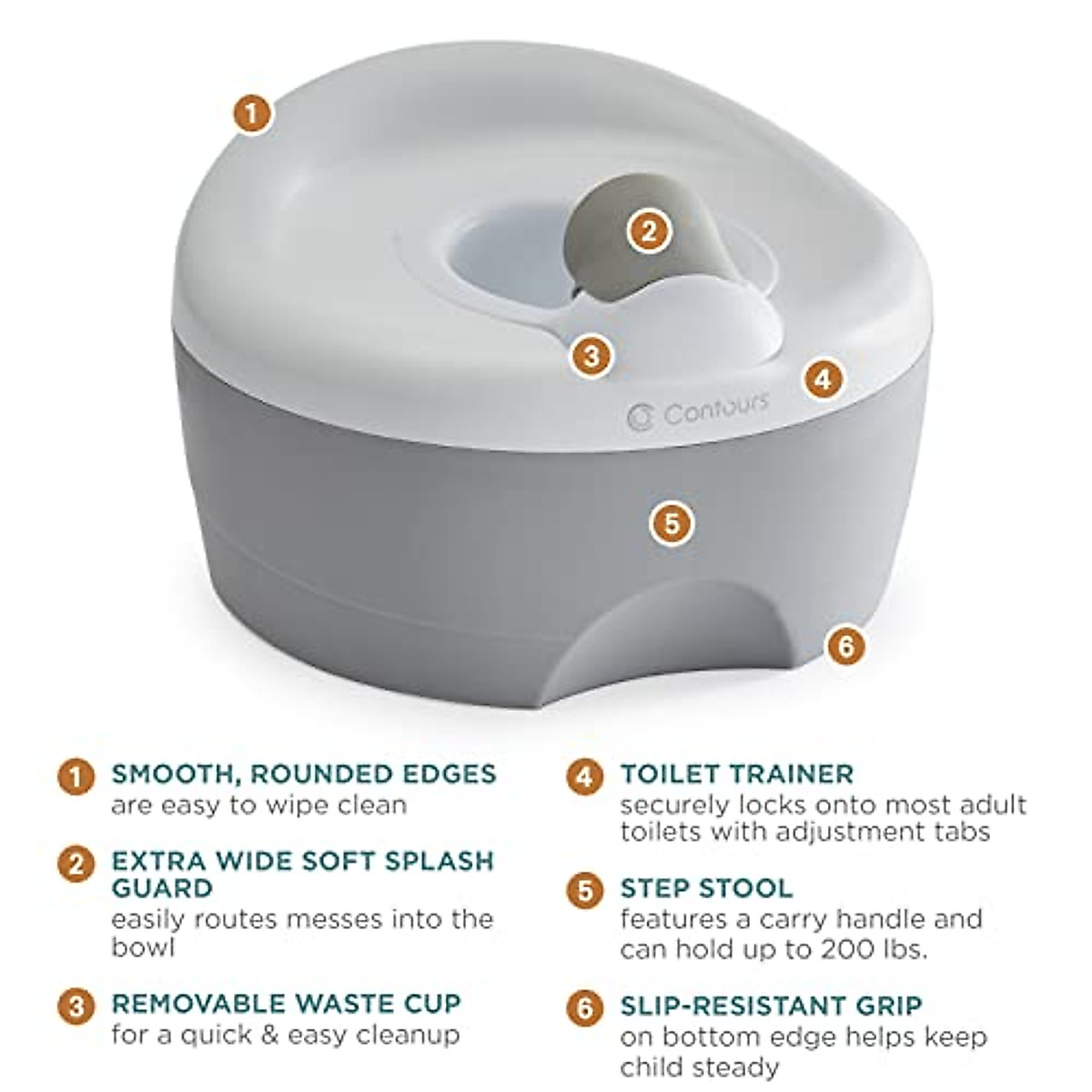 1

2

3

4

Contours

5

6

1 SMOOTH, ROUNDED EDGES
are easy to wipe clean

2 EXTRA WIDE SOFT SPLASH GUARD
easily routes messes into the bowl

3 REMOVABLE WASTE CUP
for a quick & easy cleanup

4 TOILET TRAINER
securely locks onto most adult toilets with adjustment tabs

5 STEP STOOL
features a carry handle and can hold up to 200 lbs.

6 SLIP-RESISTANT GRIP
on bottom edge helps keep child steady