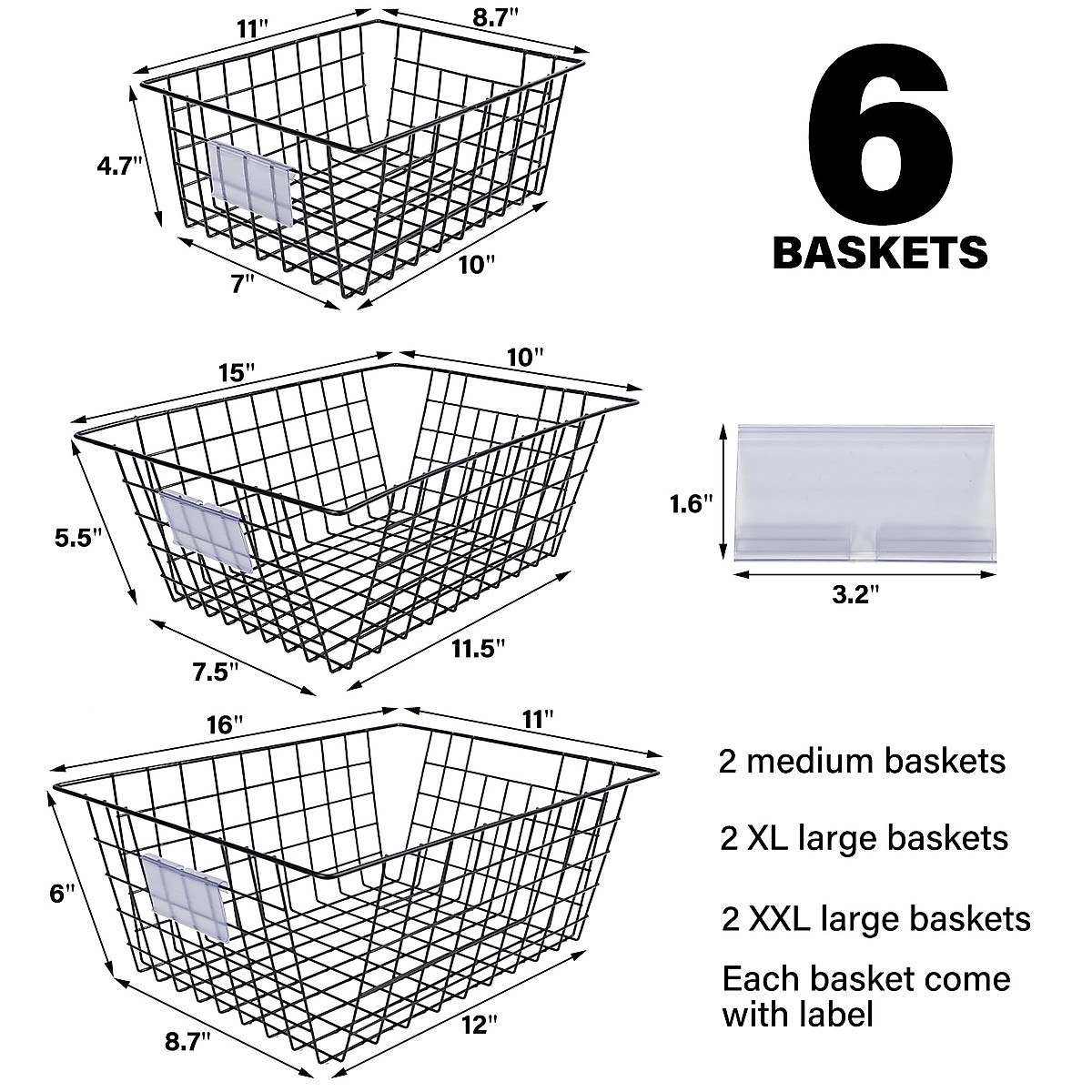 11"
8.7"
4.7"
7"
10"

6
BASKETS

15"
10"
5.5"
7.5"
11.5"

1.6"
3.2"

16"
11"
6"
8.7"
12"

2 medium baskets

2 XL large baskets

2 XXL large baskets

Each basket come with label