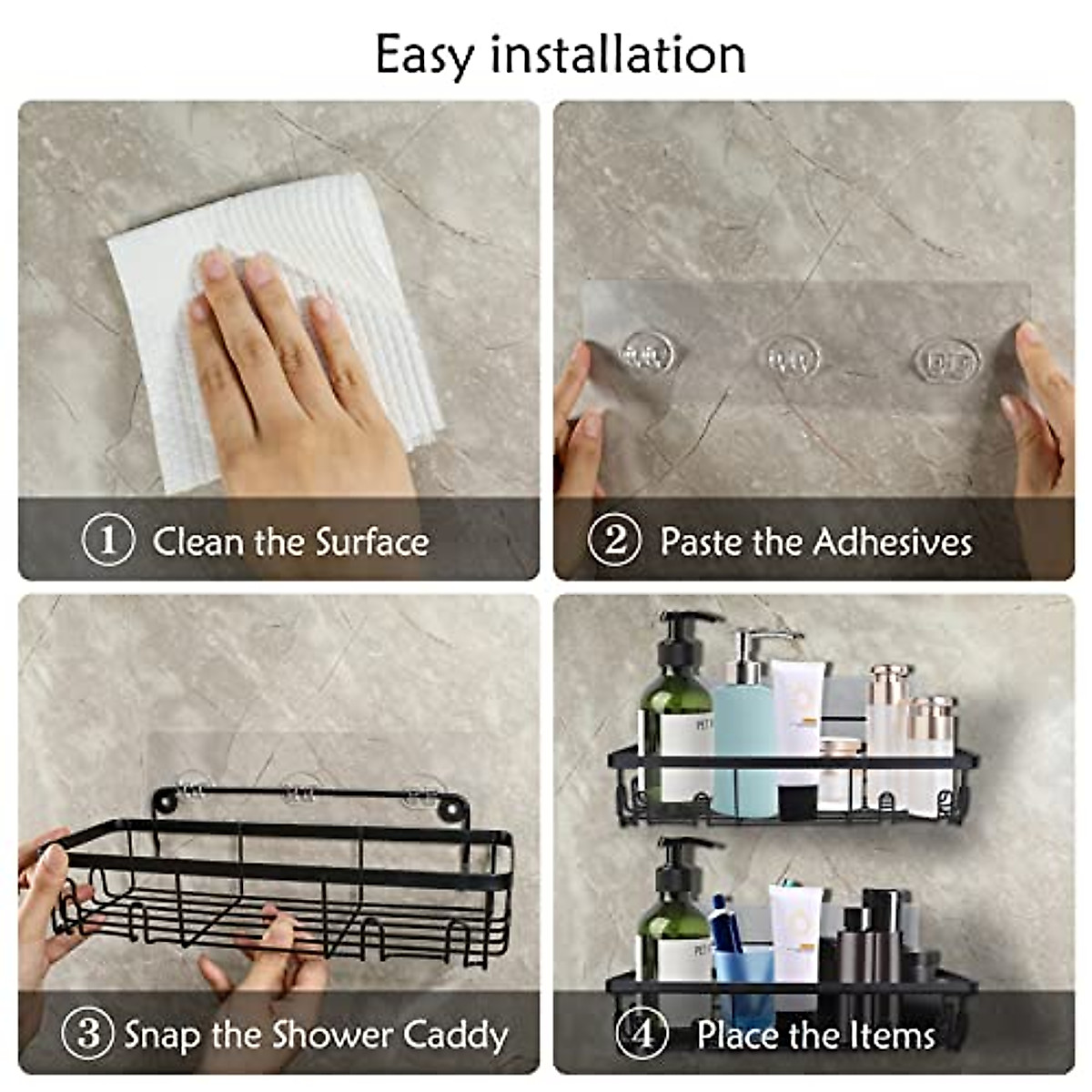 Easy installation

① Clean the Surface

② Paste the Adhesives

③ Snap the Shower Caddy

④ Place the Items