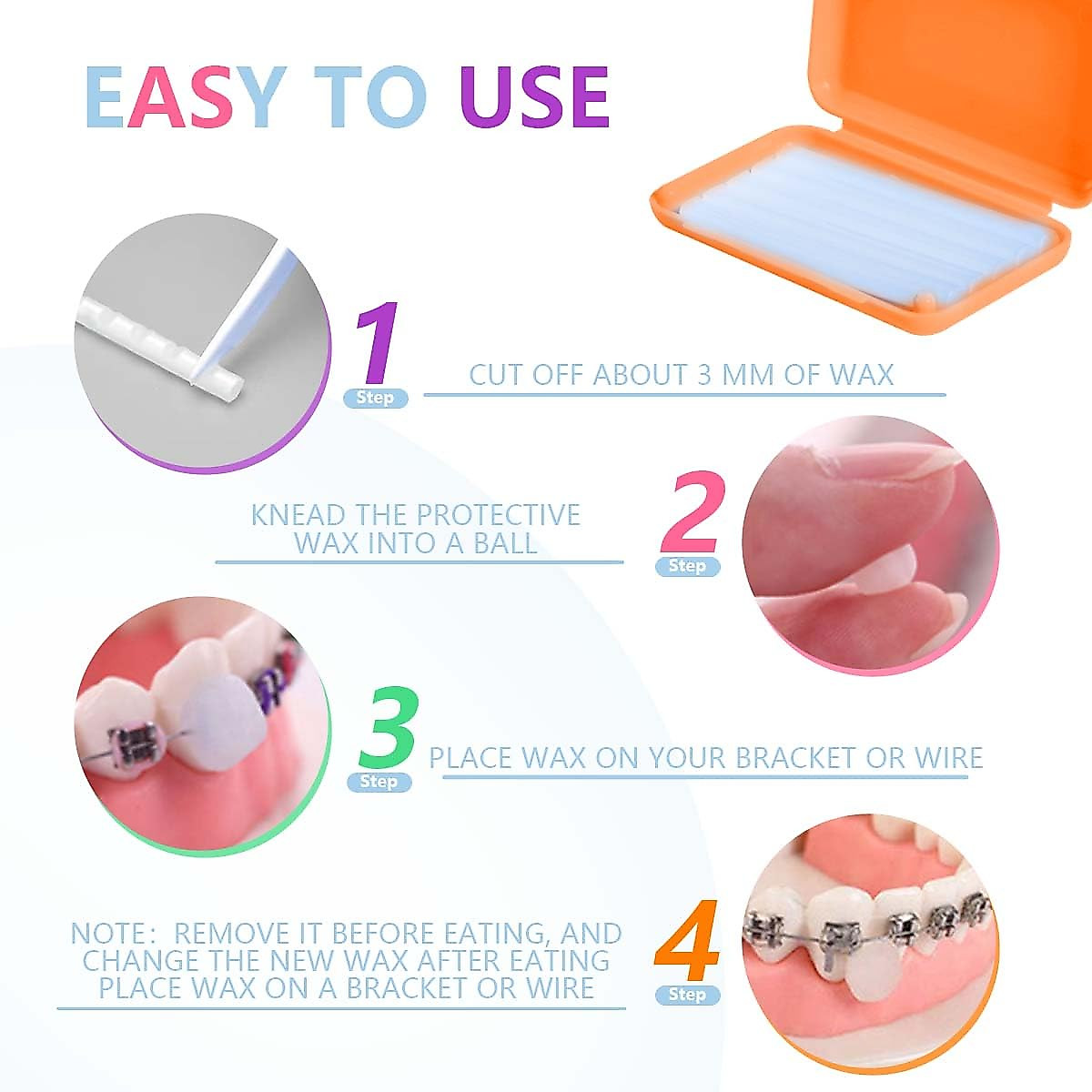 EASY TO USE

1
Step
CUT OFF ABOUT 3 MM OF WAX

KNEAD THE PROTECTIVE WAX INTO A BALL
2
Step

3
Step
PLACE WAX ON YOUR BRACKET OR WIRE

NOTE: REMOVE IT BEFORE EATING, AND CHANGE THE NEW WAX AFTER EATING PLACE WAX ON A BRACKET OR WIRE
4
Step