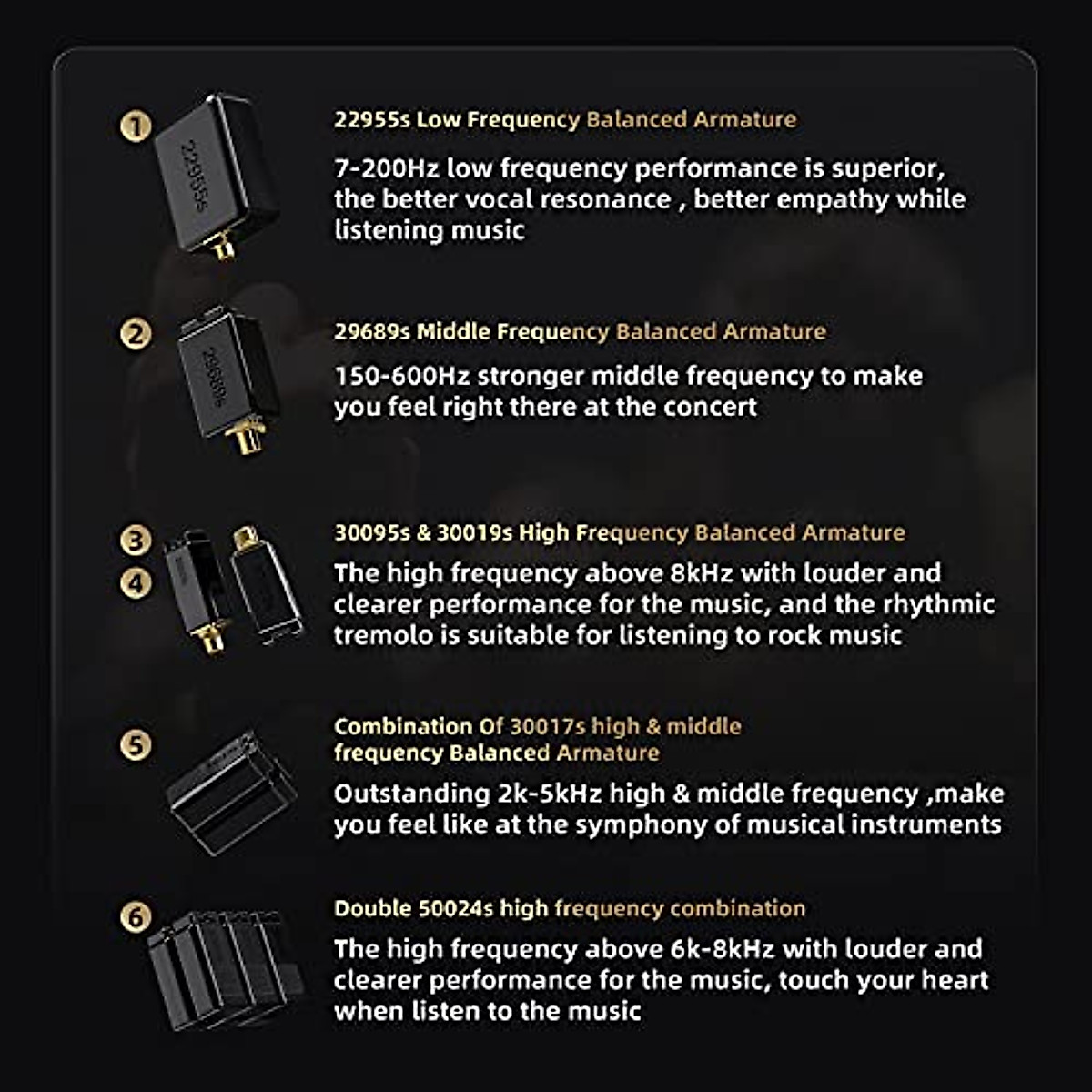 1
22955s

22955s Low Frequency Balanced Armature

7-200Hz low frequency performance is superior, the better vocal resonance , better empathy while listening music

2
29689s

29689s Middle Frequency Balanced Armature

150-600Hz stronger middle frequency to make you feel right there at the concert

3
4

30095s & 30019s High Frequency Balanced Armature

The high frequency above 8kHz with louder and clearer performance for the music, and the rhythmic tremolo is suitable for listening to rock music

5

Combination Of 30017s high & middle frequency Balanced Armature

Outstanding 2k-5kHz high & middle frequency ,make you feel like at the symphony of musical instruments

6

Double 50024s high frequency combination

The high frequency above 6k-8kHz with louder and clearer performance for the music, touch your heart when listen to the music