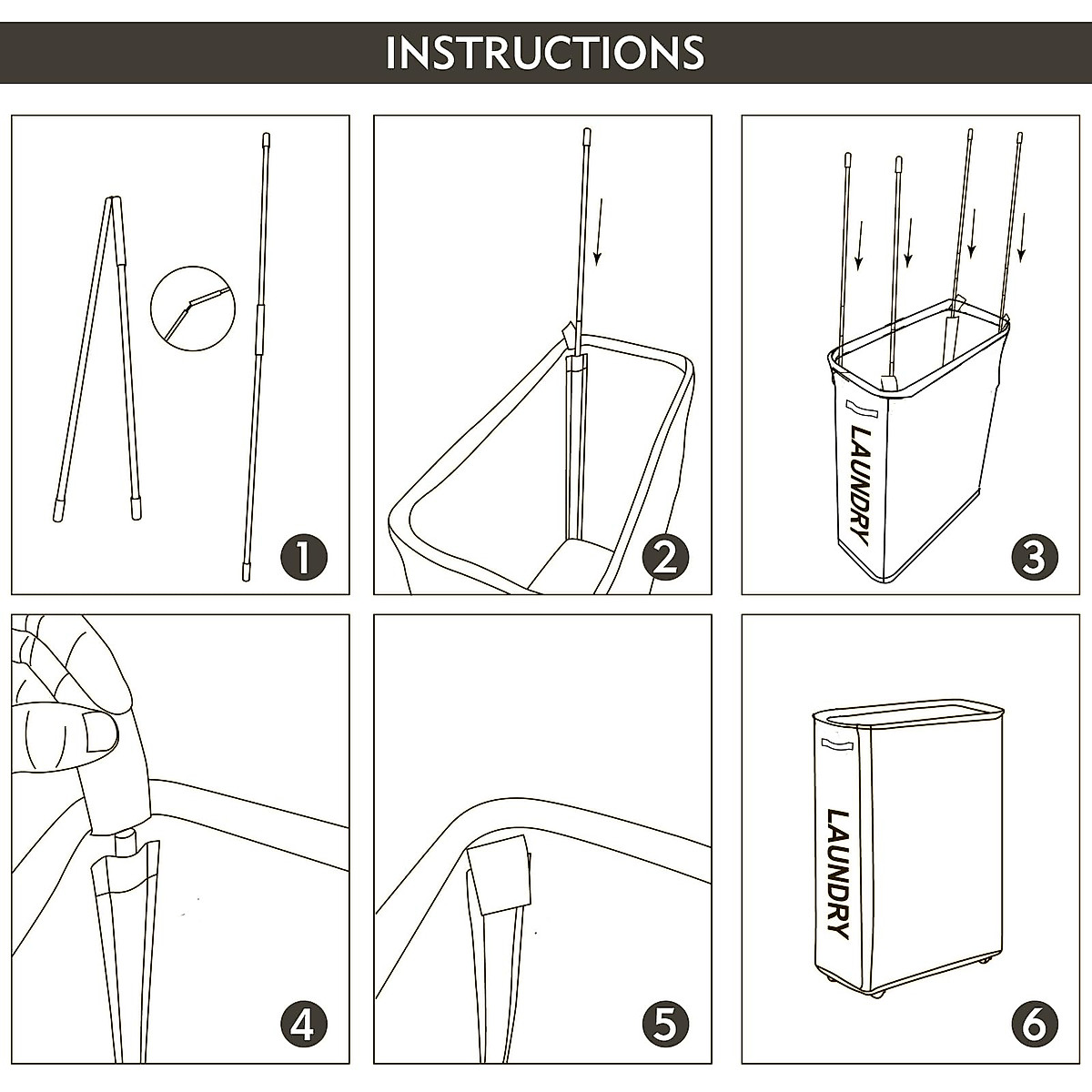 INSTRUCTIONS

1

2

LAUNDRY

3

4

5

LAUNDRY

6