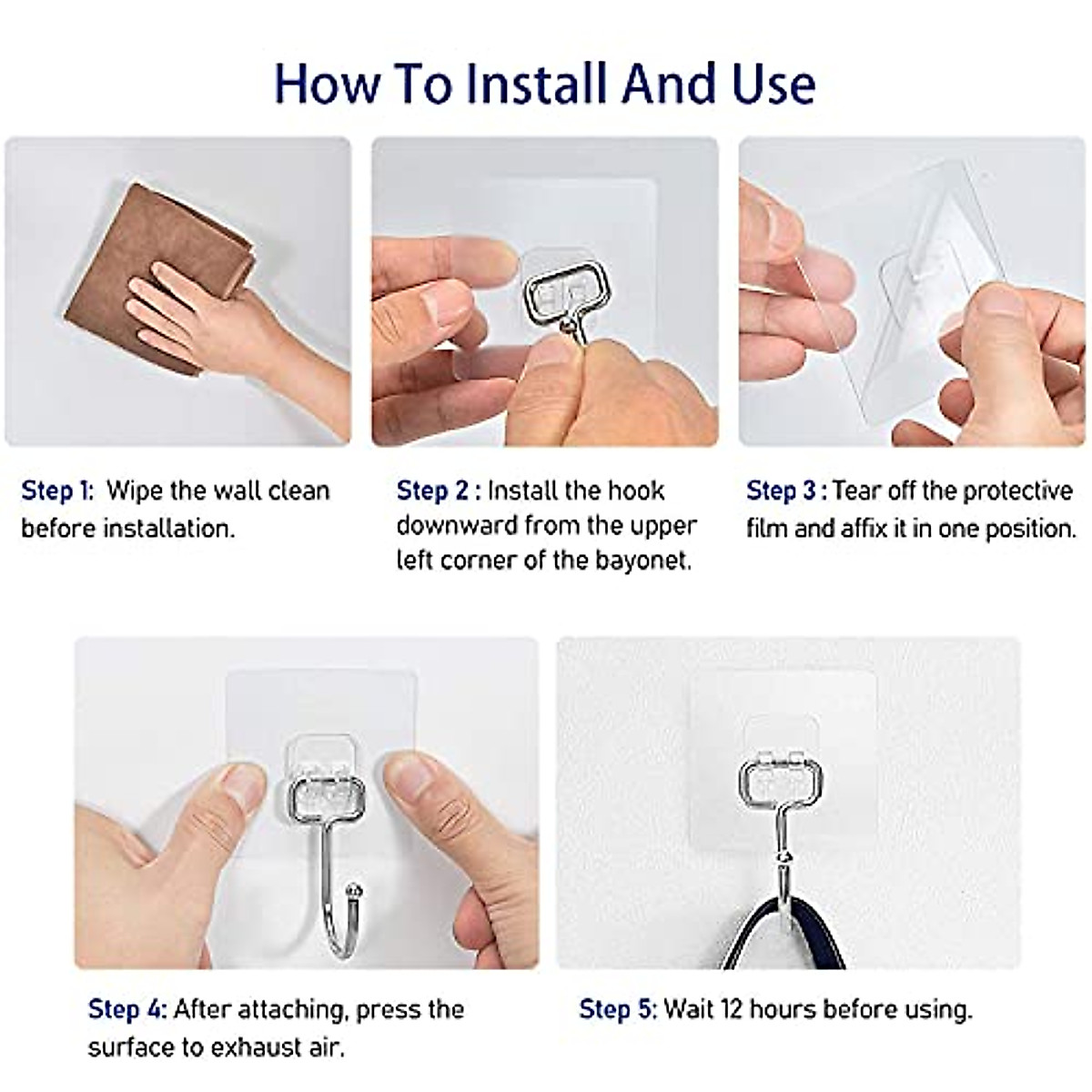 How To Install And Use

Step 1: Wipe the wall clean before installation.

Step 2 : Install the hook downward from the upper left corner of the bayonet.

Step 3 : Tear off the protective film and affix it in one position.

Step 4: After attaching, press the surface to exhaust air.

Step 5: Wait 12 hours before using.