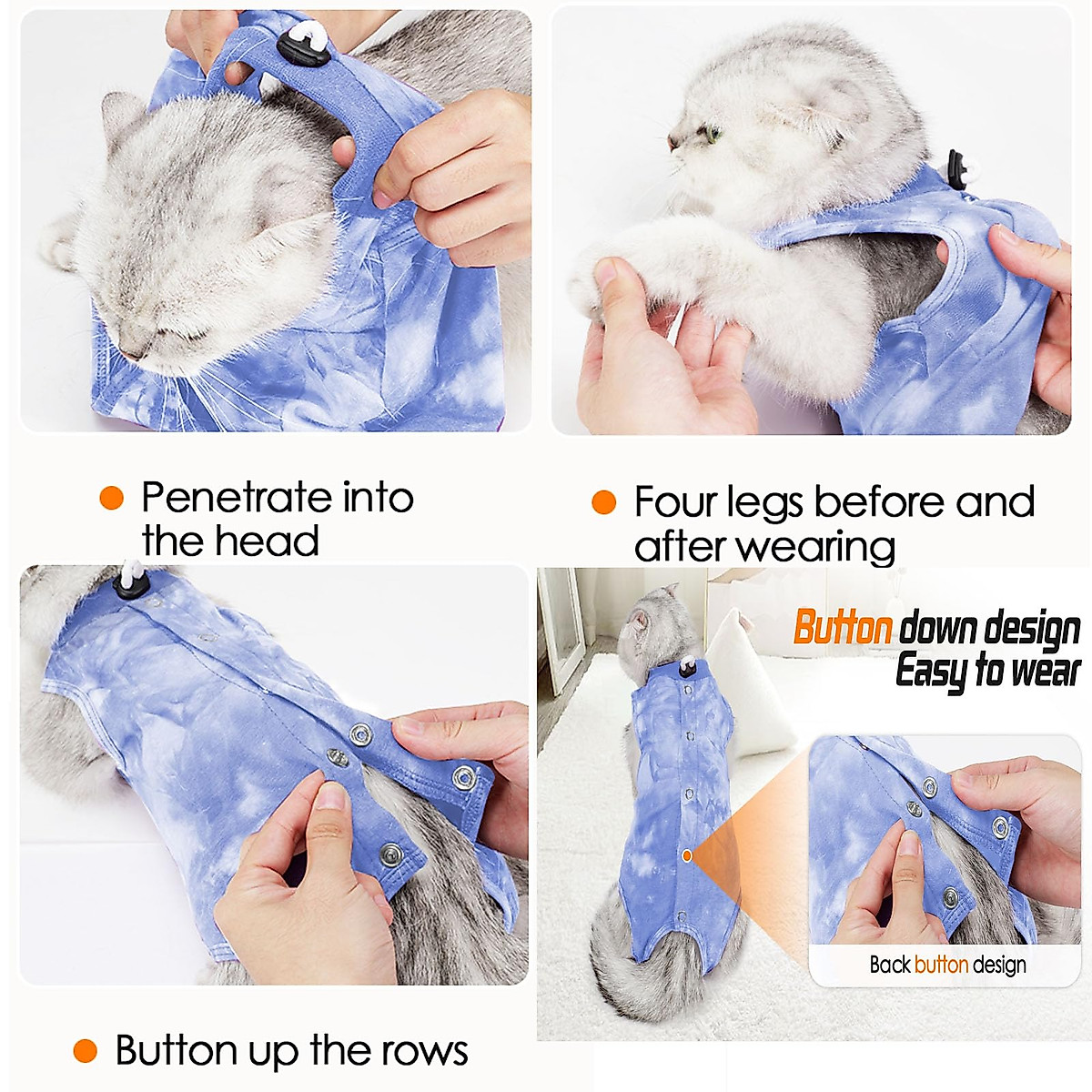 Penetrate into the head

Four legs before and after wearing

Button down design
Easy to wear

Back button design

Button up the rows