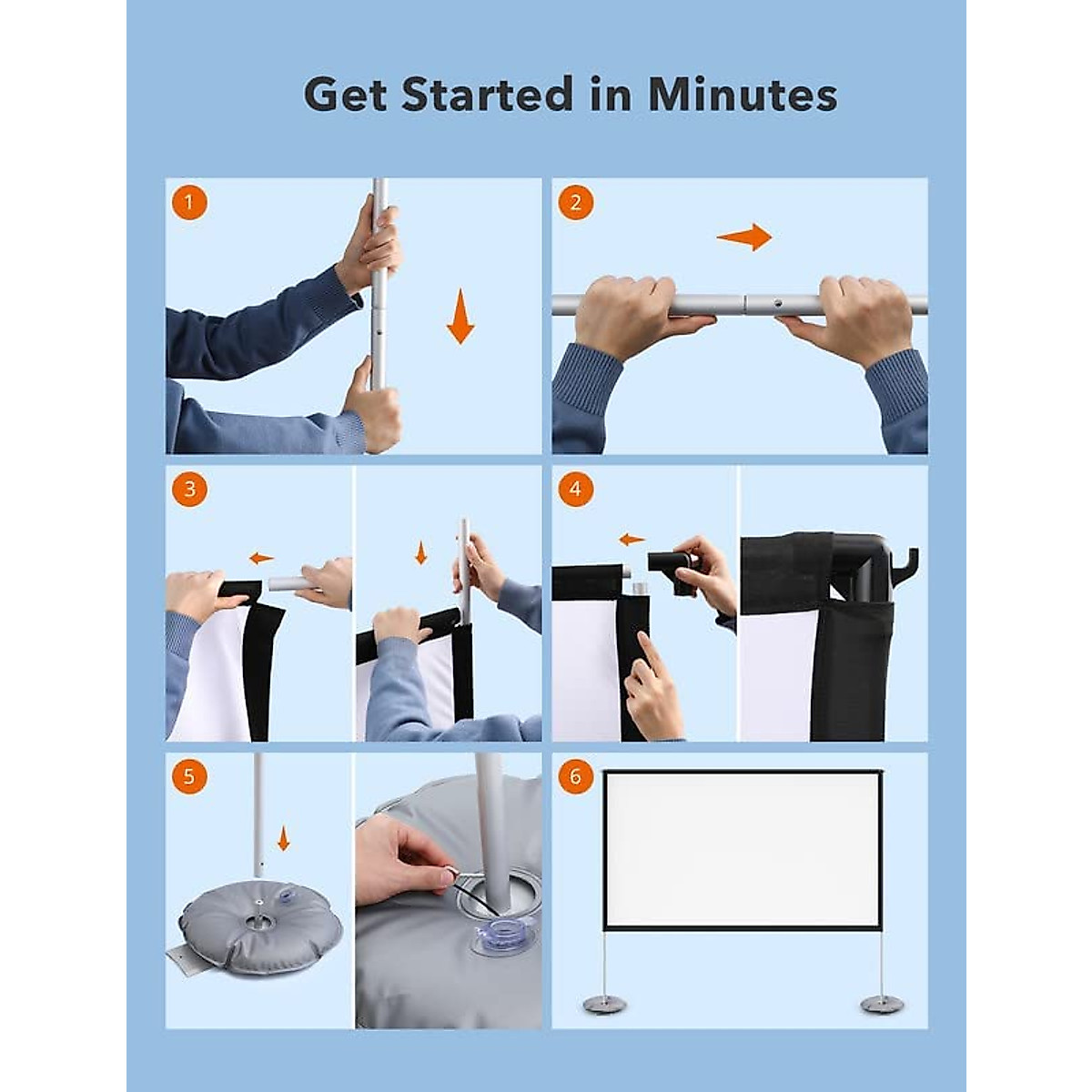 Get Started in Minutes

1

2

3

4

5

6