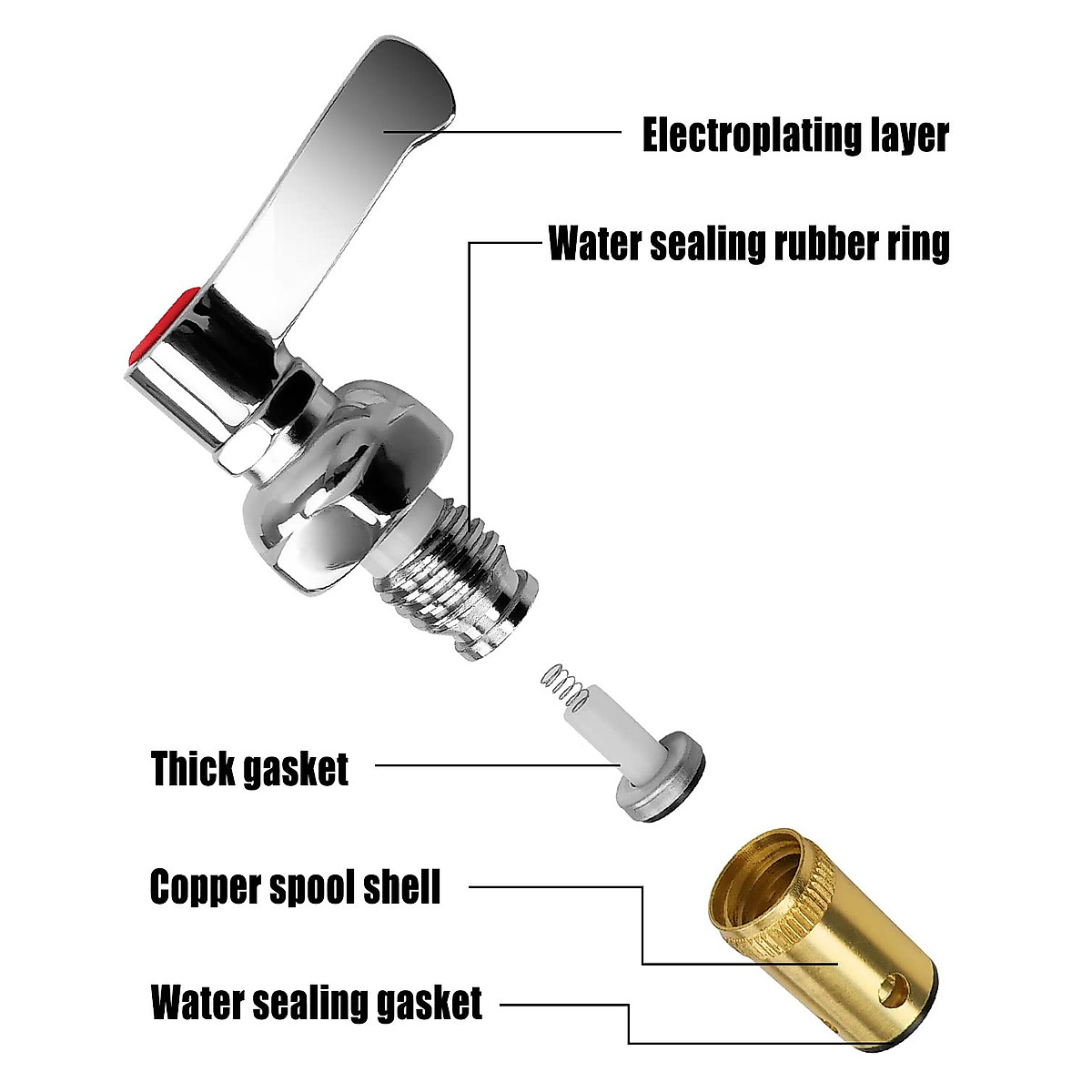 Electroplating layer

Water sealing rubber ring

Thick gasket

Copper spool shell

Water sealing gasket