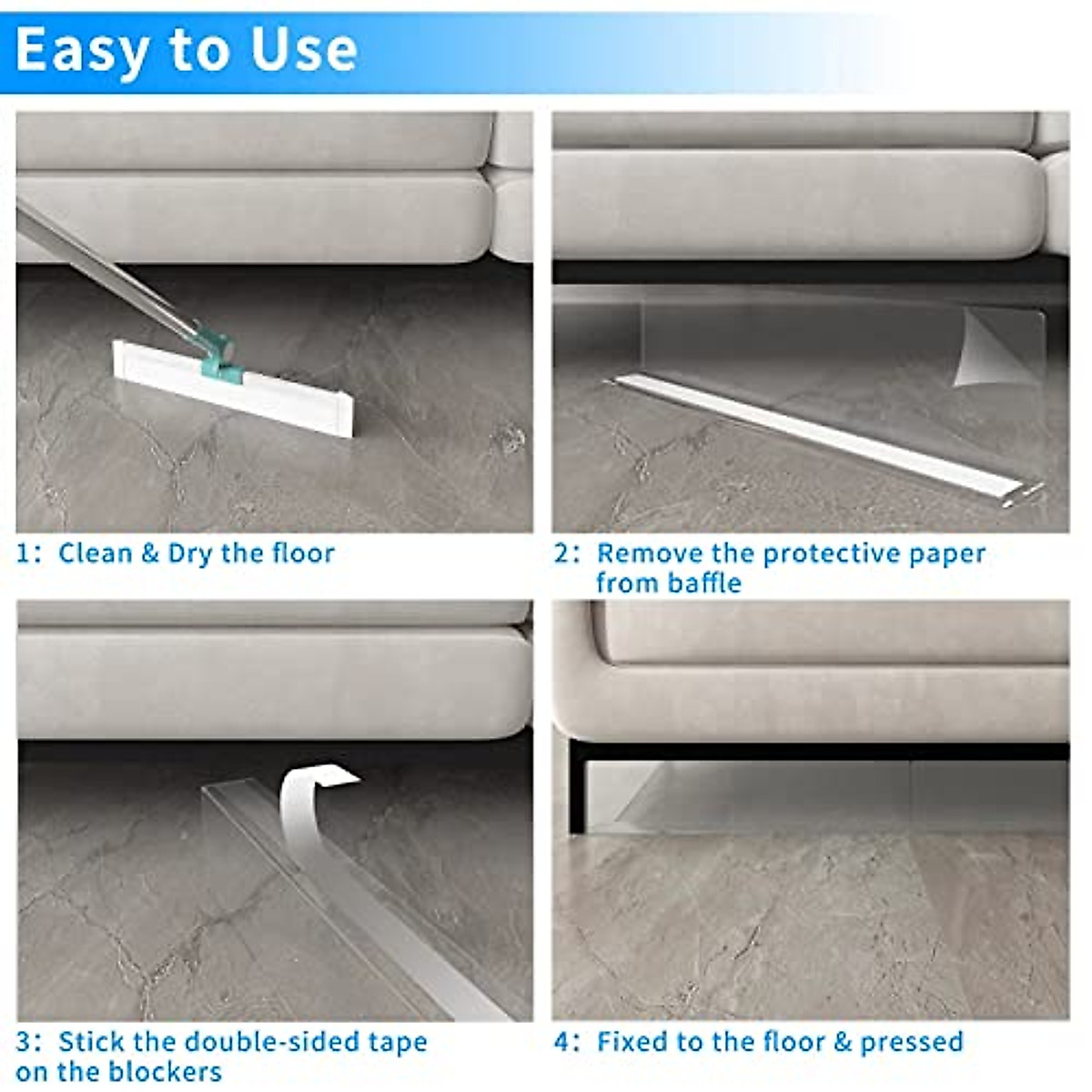 Easy to Use

1: Clean & Dry the floor

2: Remove the protective paper from baffle

3: Stick the double-sided tape on the blockers

4: Fixed to the floor & pressed