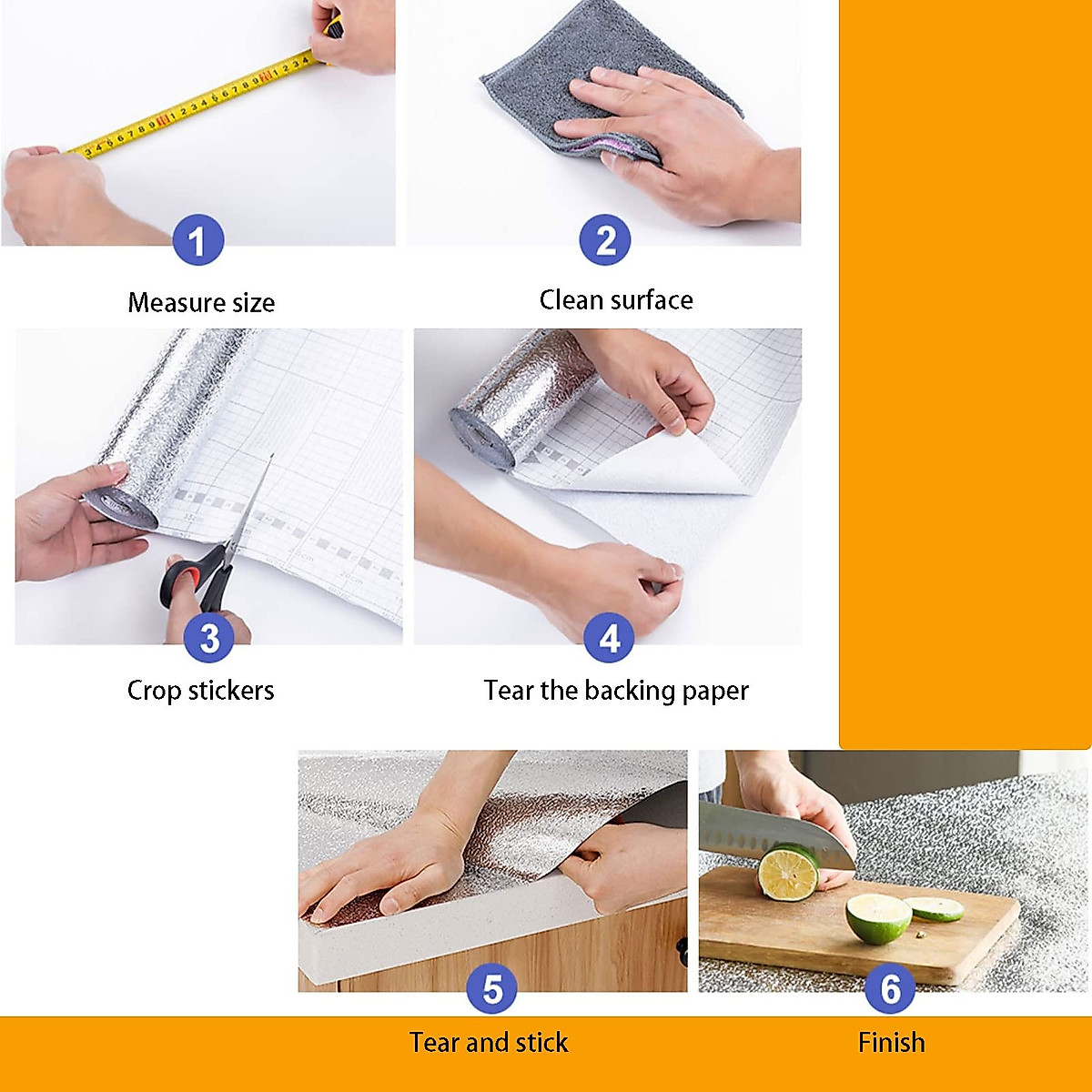 1
Measure size

2
Clean surface

3
Crop stickers

4
Tear the backing paper

5
Tear and stick

6
Finish