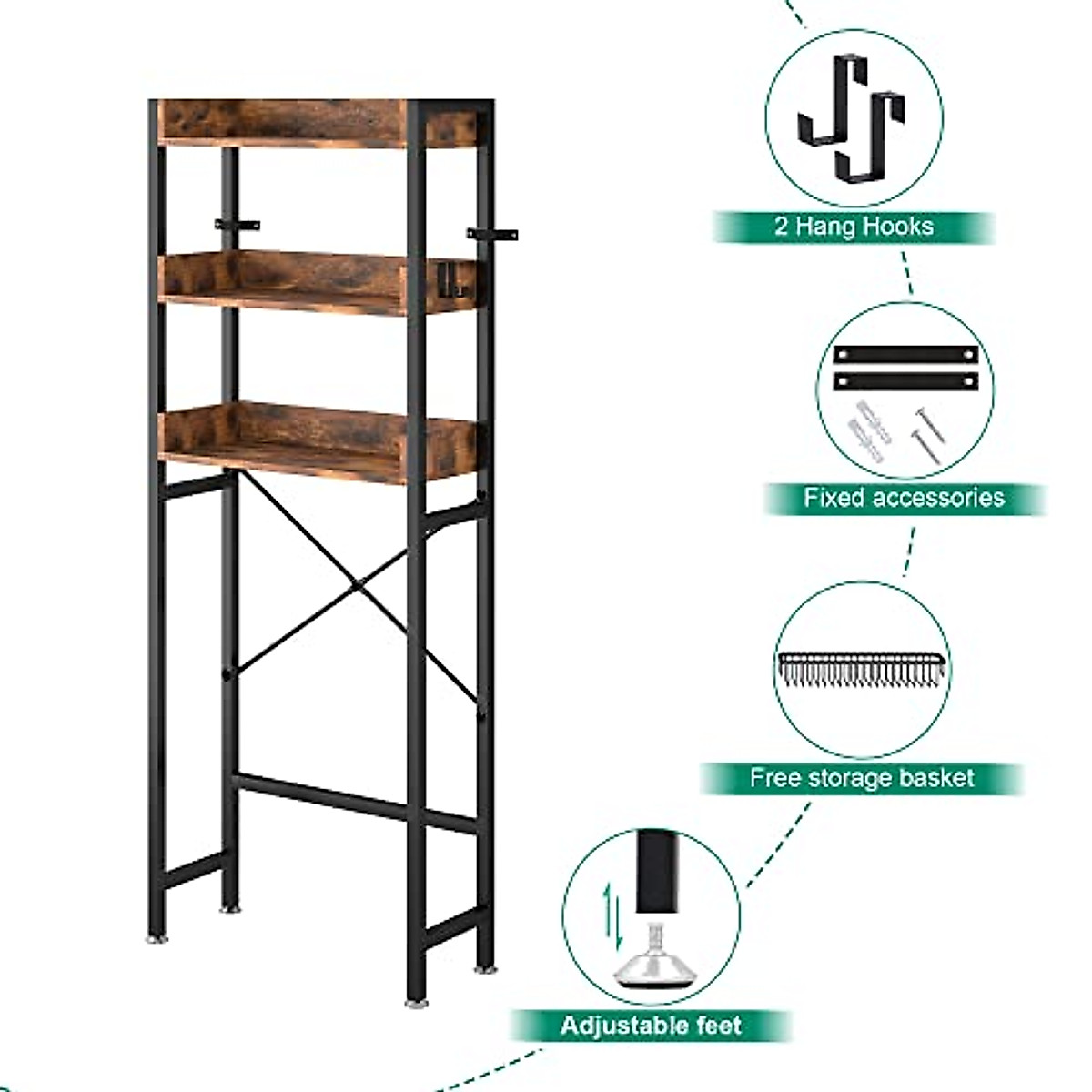 2 Hang Hooks

Fixed accessories

Free storage basket

Adjustable feet