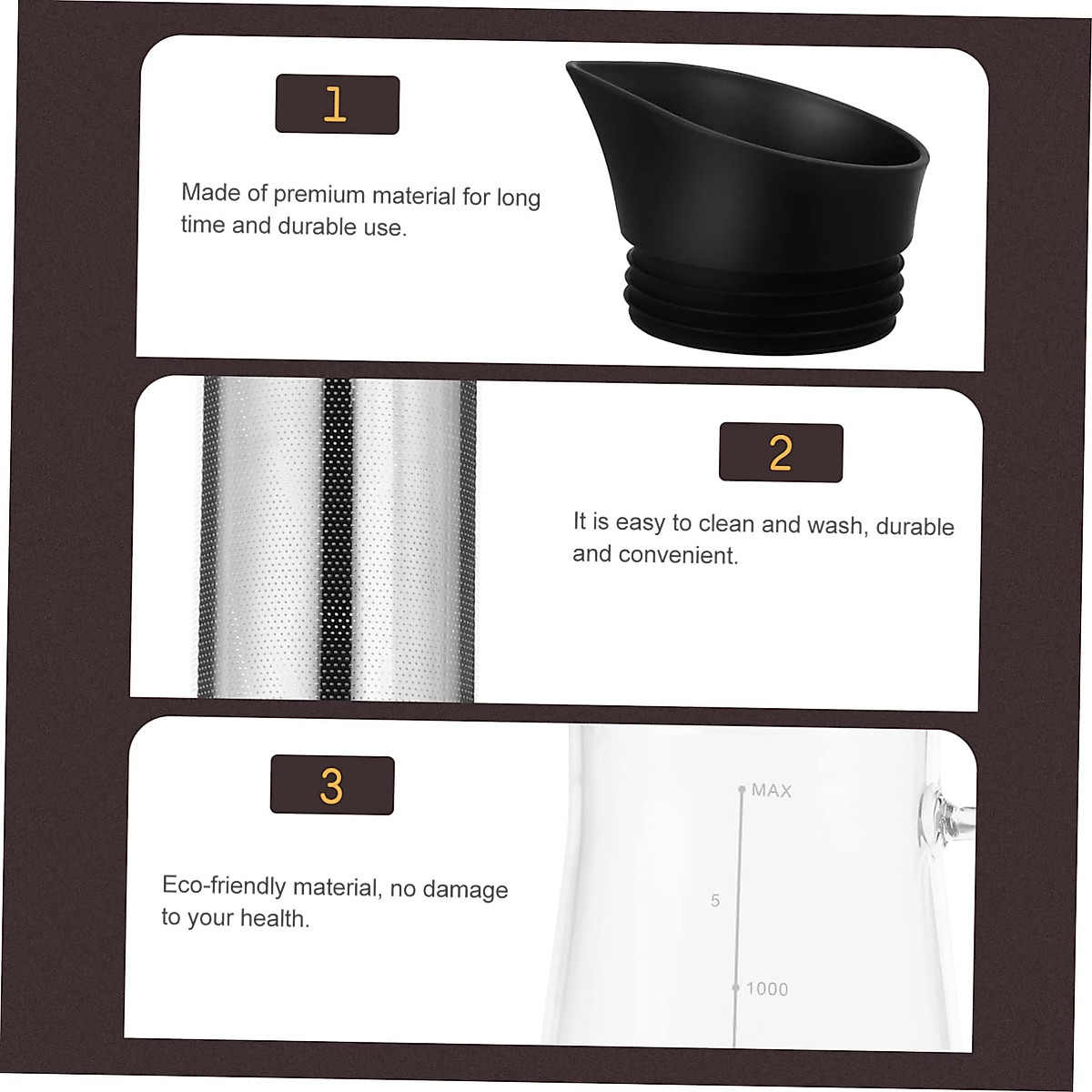 1

Made of premium material for long time and durable use.

2

It is easy to clean and wash, durable and convenient.

3

Eco-friendly material, no damage to your health.

MAX

5

1000