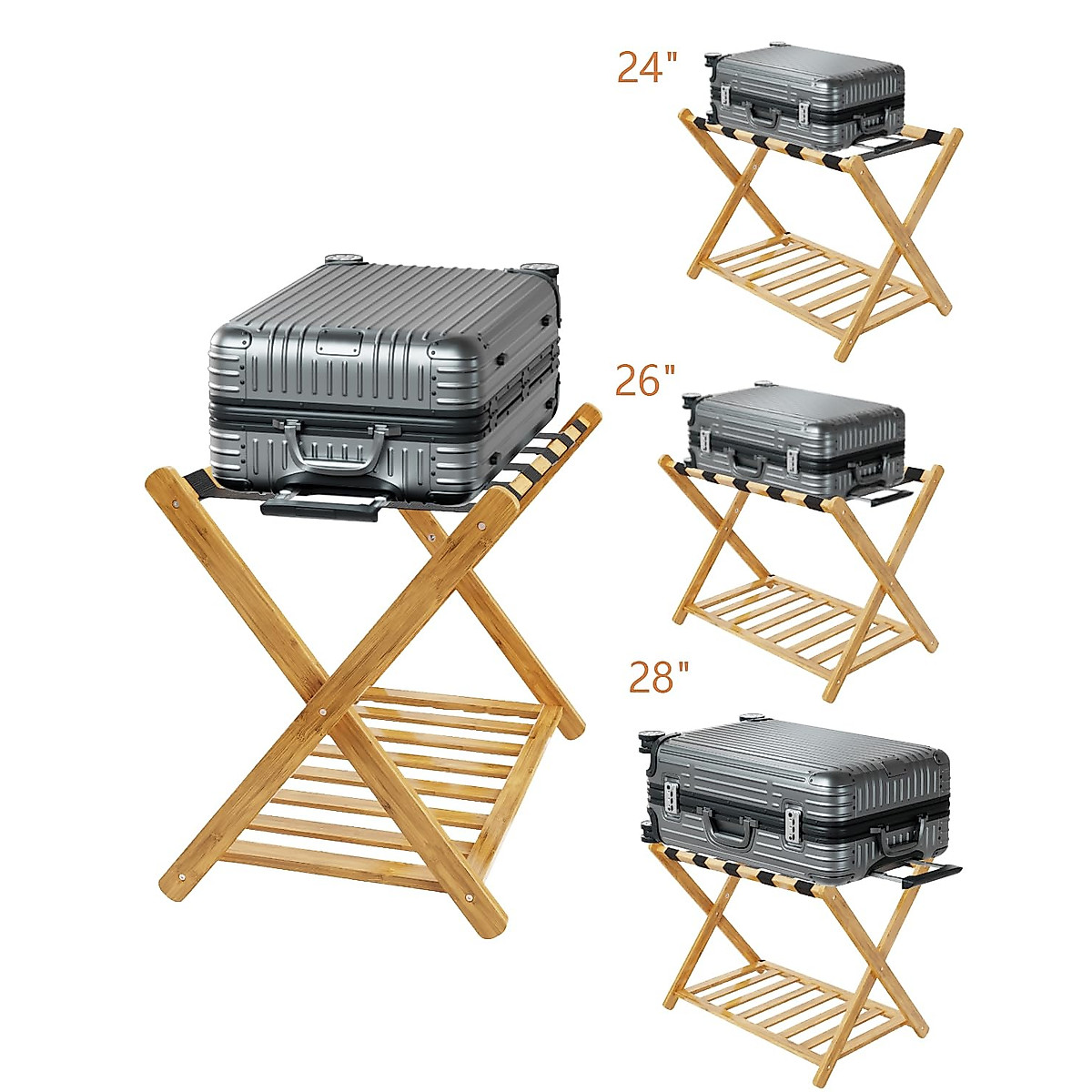 24"

26"

28"