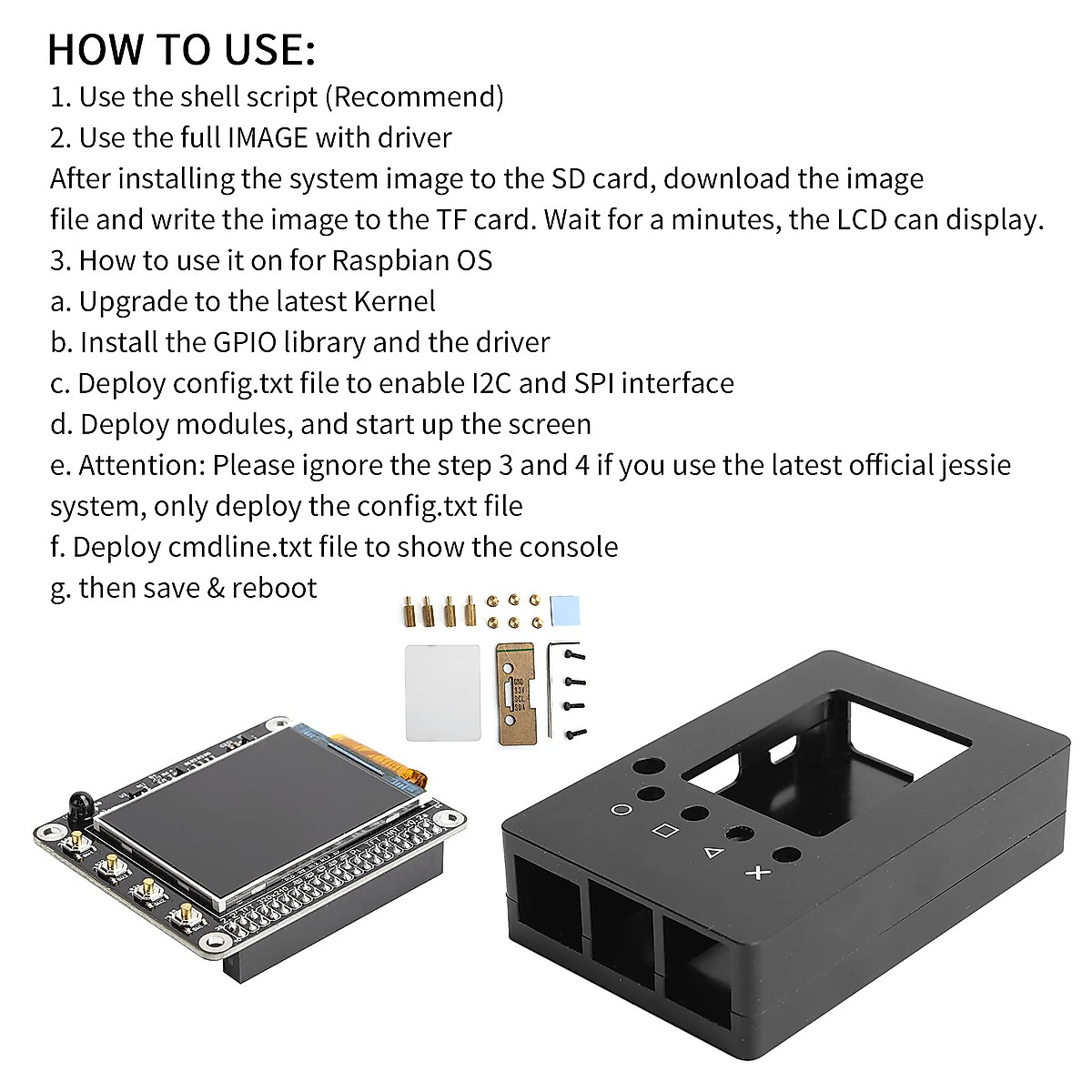 HOW TO USE:
1. Use the shell script (Recommend)
2. Use the full IMAGE with driver
After installing the system image to the SD card, download the image file and write the image to the TF card. Wait for a minutes, the LCD can display.
3. How to use it on for Raspbian OS
a. Upgrade to the latest Kernel
b. Install the GPIO library and the driver
c. Deploy config.txt file to enable I2C and SPI interface
d. Deploy modules, and start up the screen
e. Attention: Please ignore the step 3 and 4 if you use the latest official jessie system, only deploy the config.txt file
f. Deploy cmdline.txt file to show the console
g. then save & reboot

GND
3.3V
SCL
SDA